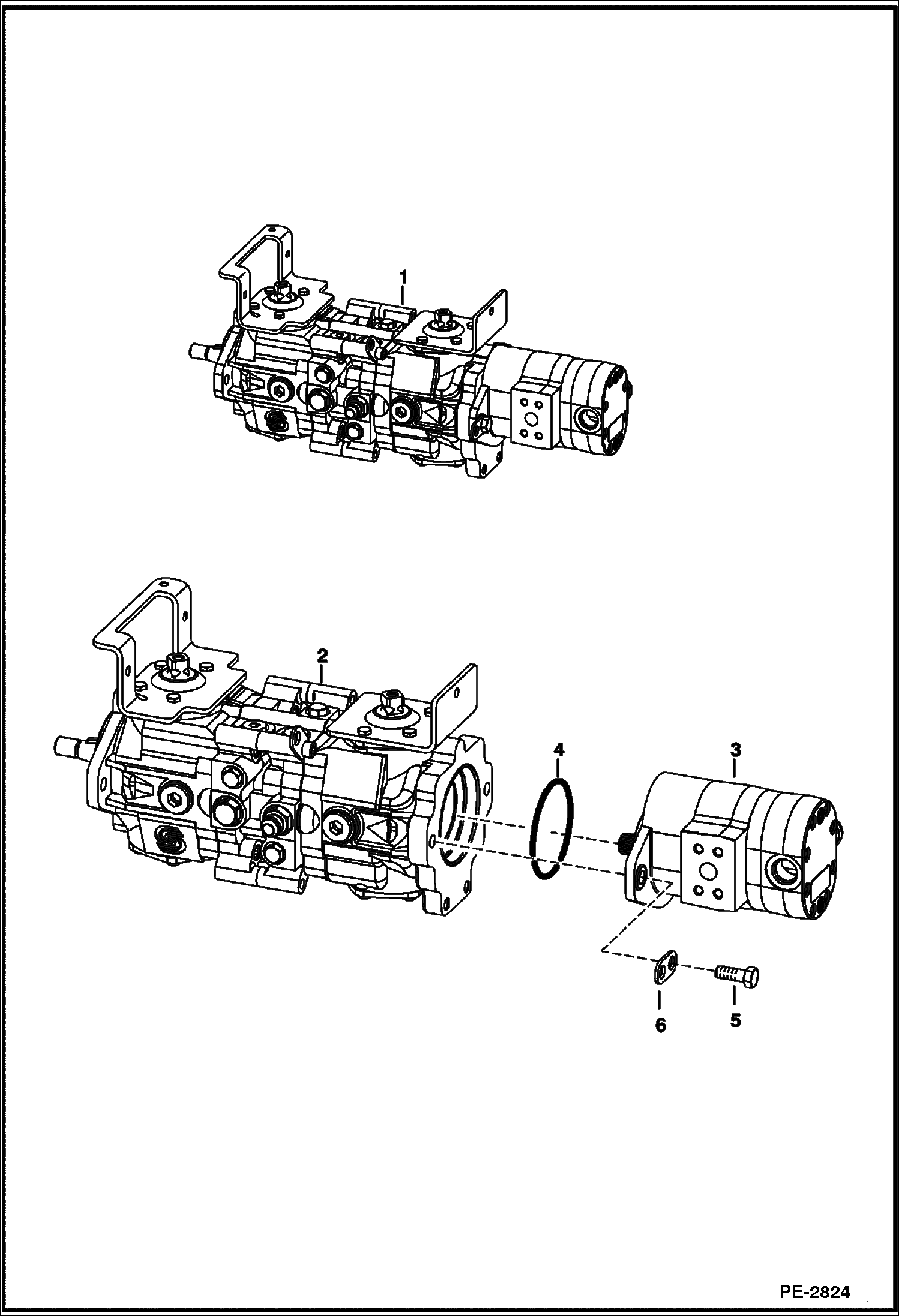 1

2

4

3

6

5

PE-2824