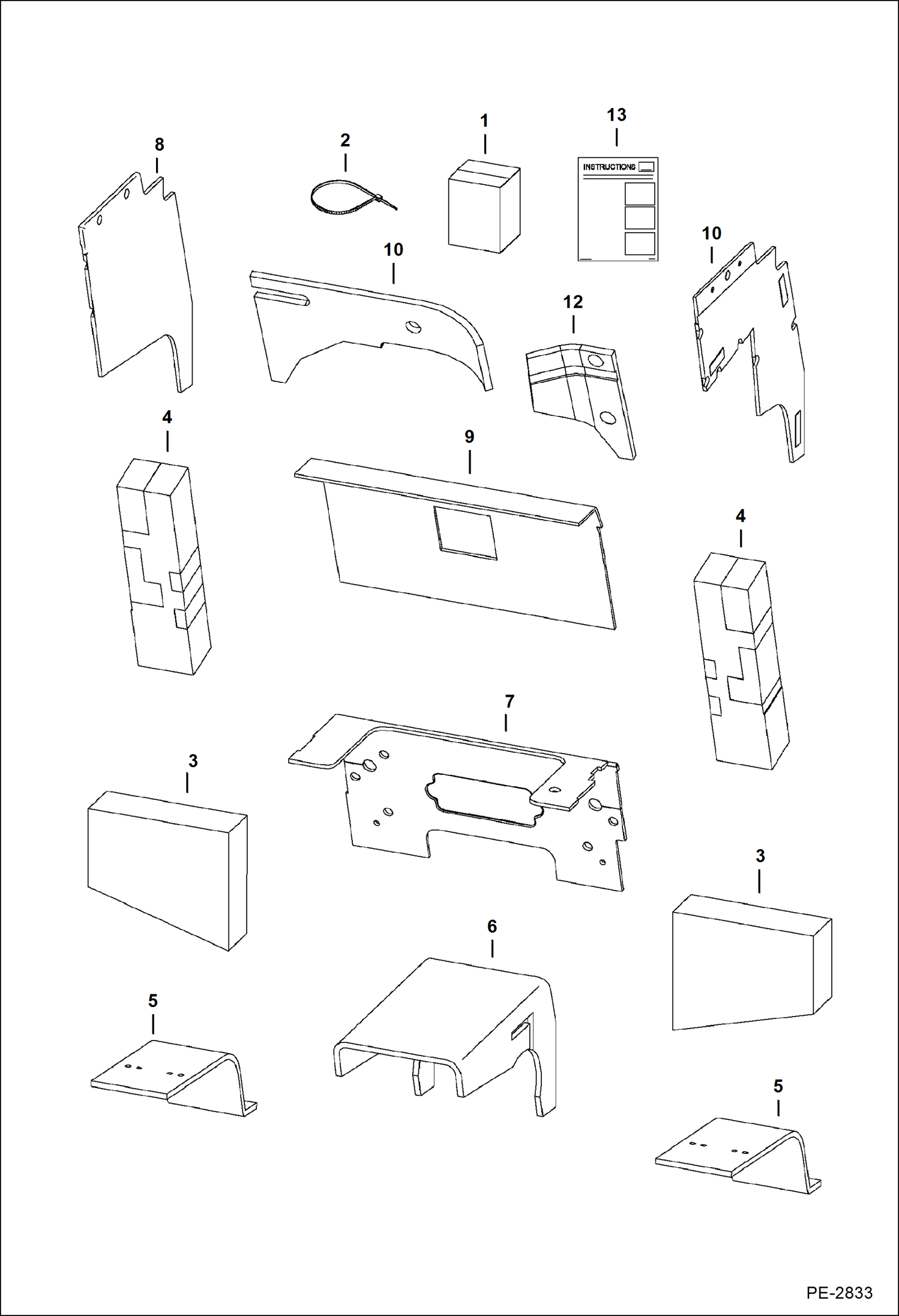 8
2
1
13
INSTRUCTIONS
10
10
12
4
9
4
7
3
3
6
5
5
PE-2833