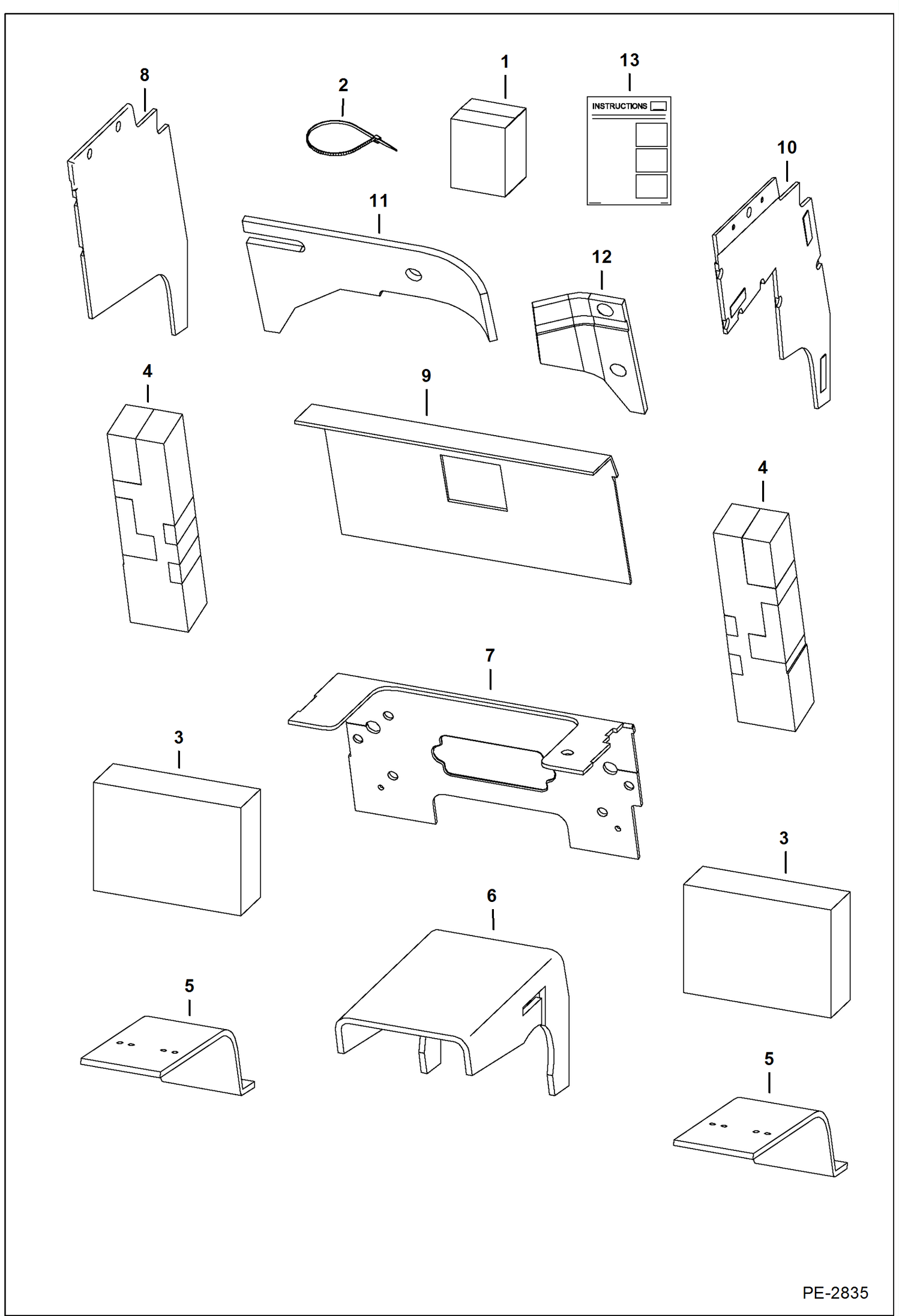 8

2

1

13

INSTRUCTIONS

10

11

12

4

9

4

7

3

3

6

5

5

PE-2835