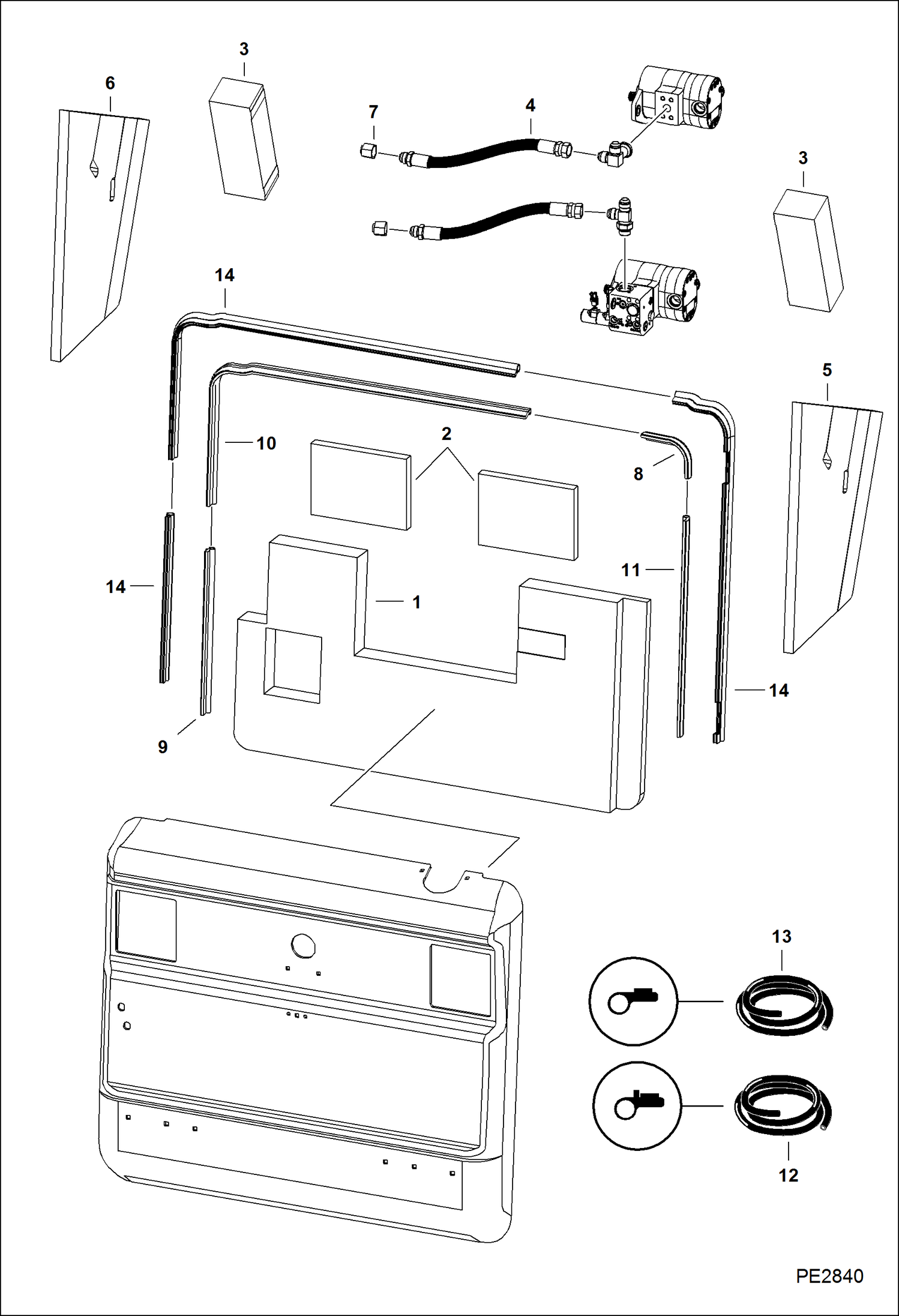 3
6
7
4
3
14
5
10
2
8
11
14
1
14
9
13
12
PE2840