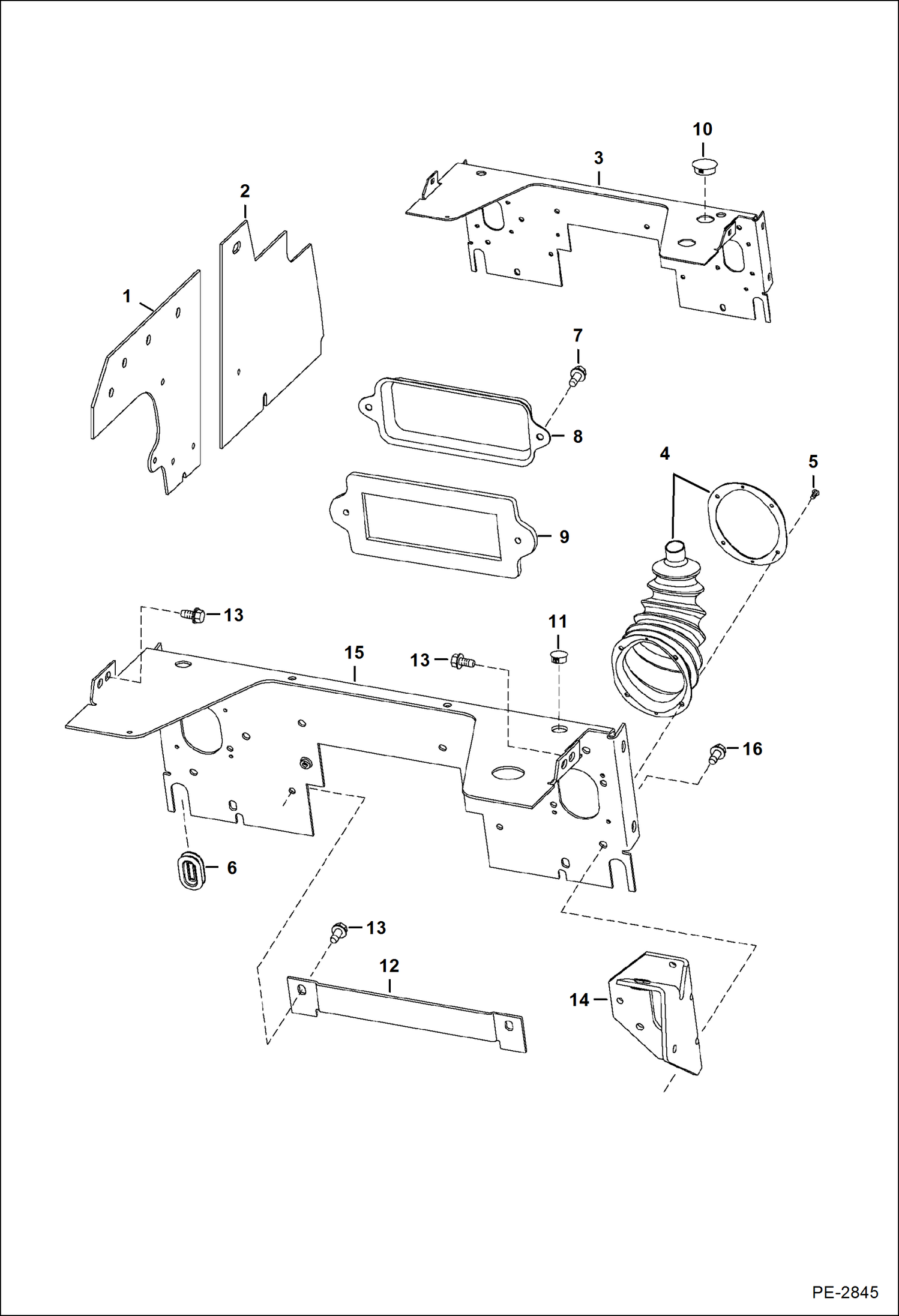 10
3
2
1
7
8
4
5
9
13
11
15
13
16
6
13
12
14
PE-2845