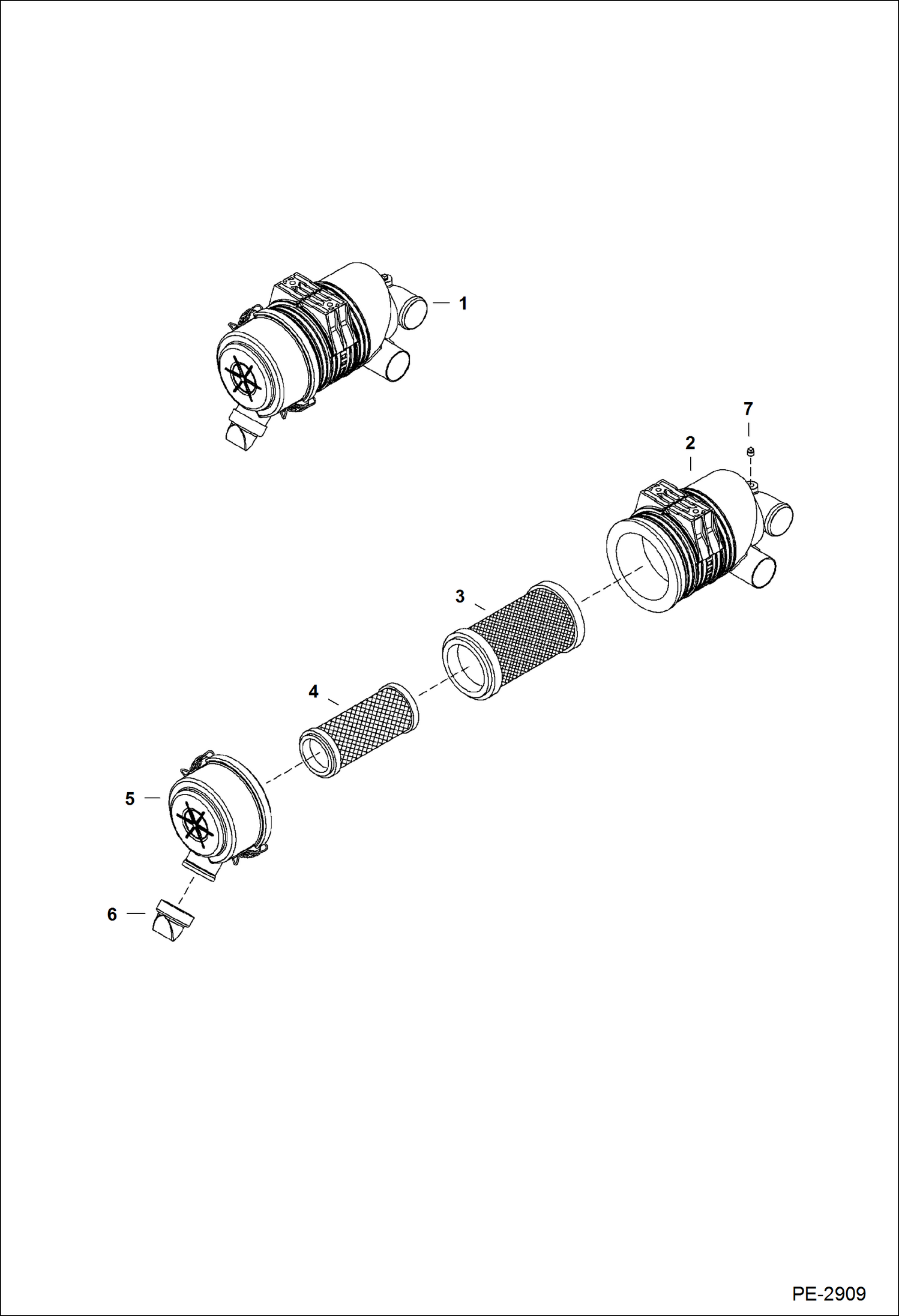 1

7

2

3

4

5

6

PE-2909