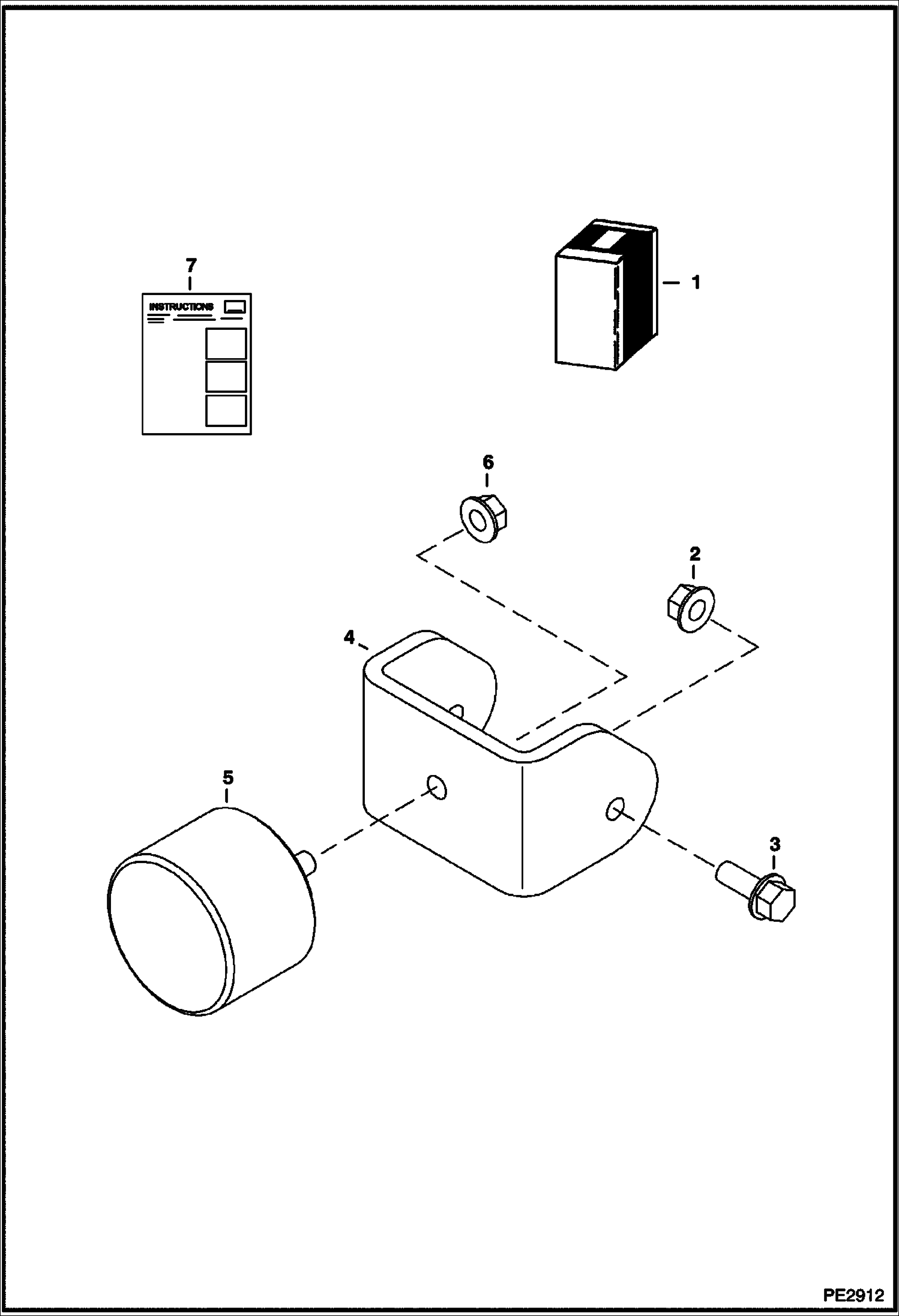 7

INSTRUCTIONS

1

6

2

4

5

3

PE2912