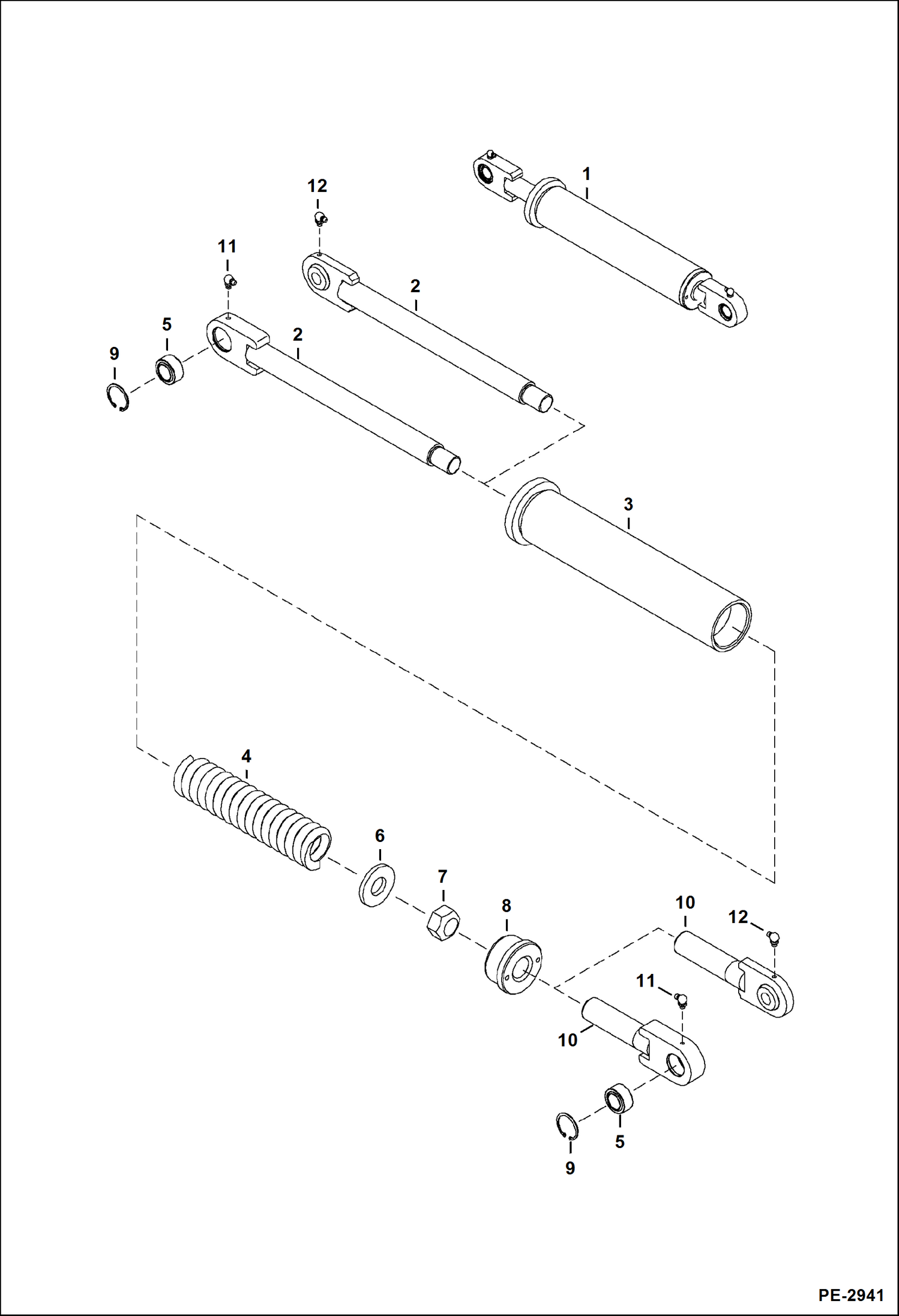 1
12
11
2
5
2
9
3
4
6
7
8
10
12
11
10
5
9
PE-2941