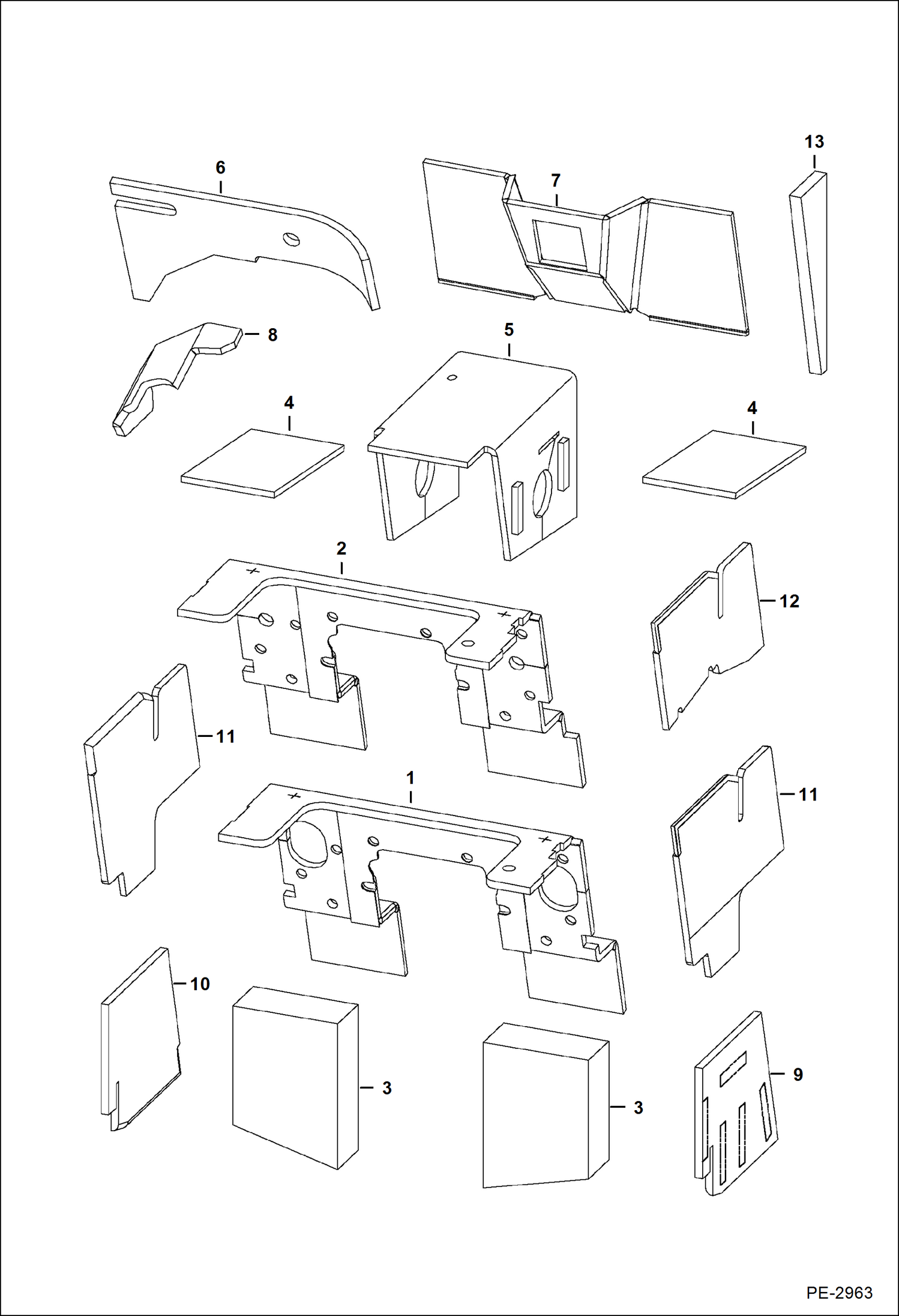 13

6

7

8

5

4

4

2

12

11

1

11

10

3

3

9

PE-2963