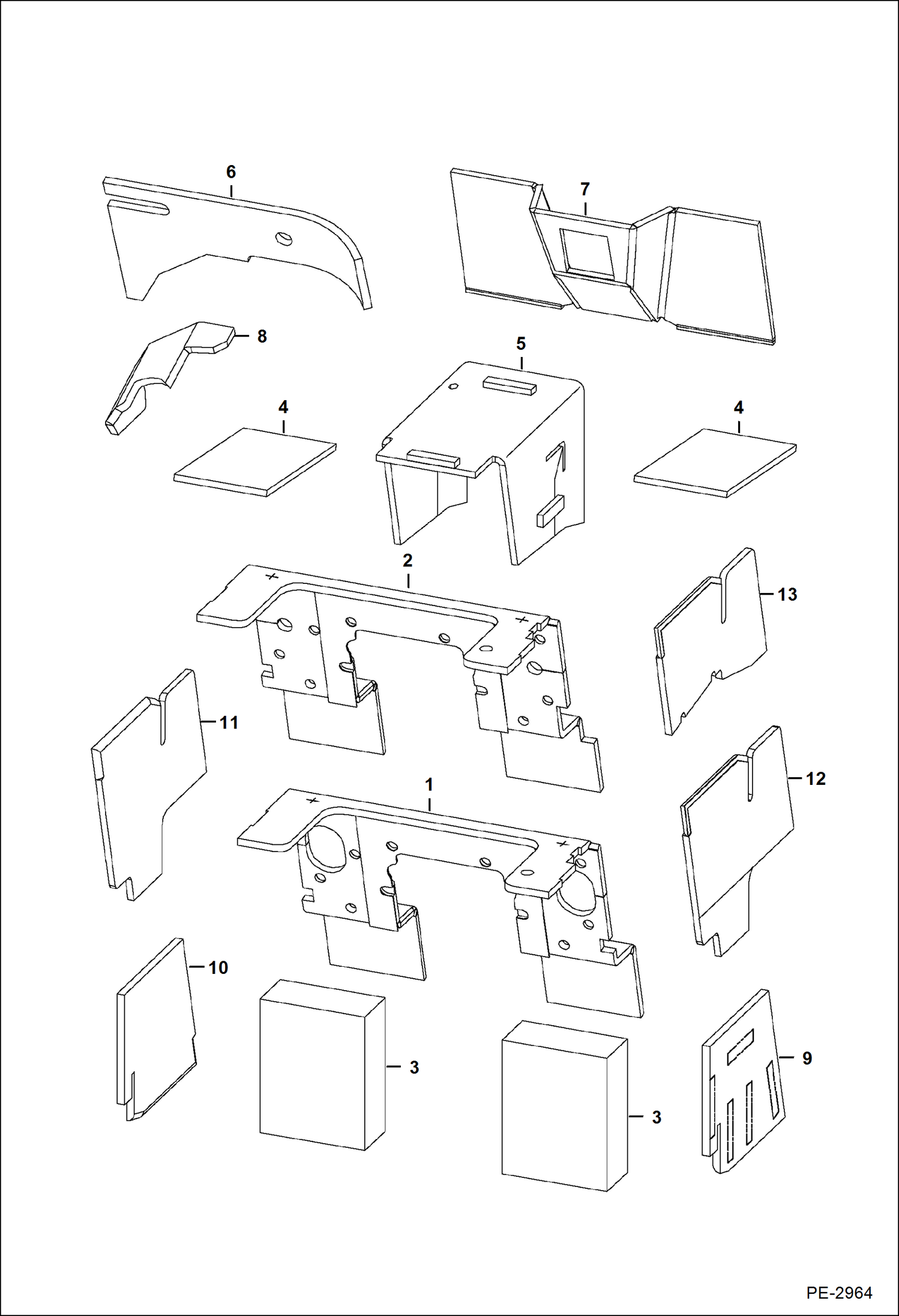 6
7
8
5
4
4
2
13
11
1
12
10
3
3
9
PE-2964