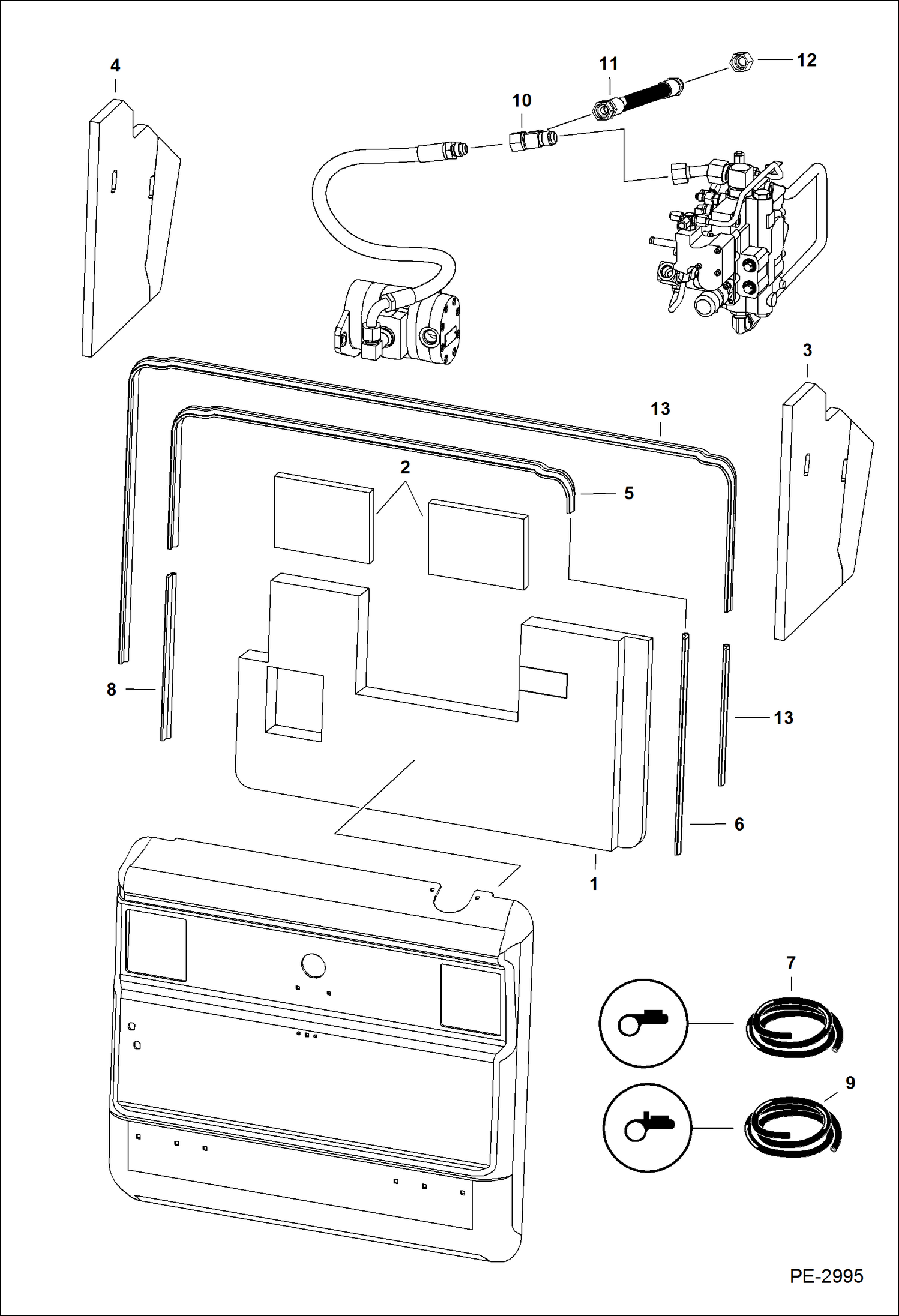 4

11

12

10

3

13

2

5

8

13

6

1

7

9

PE-2995