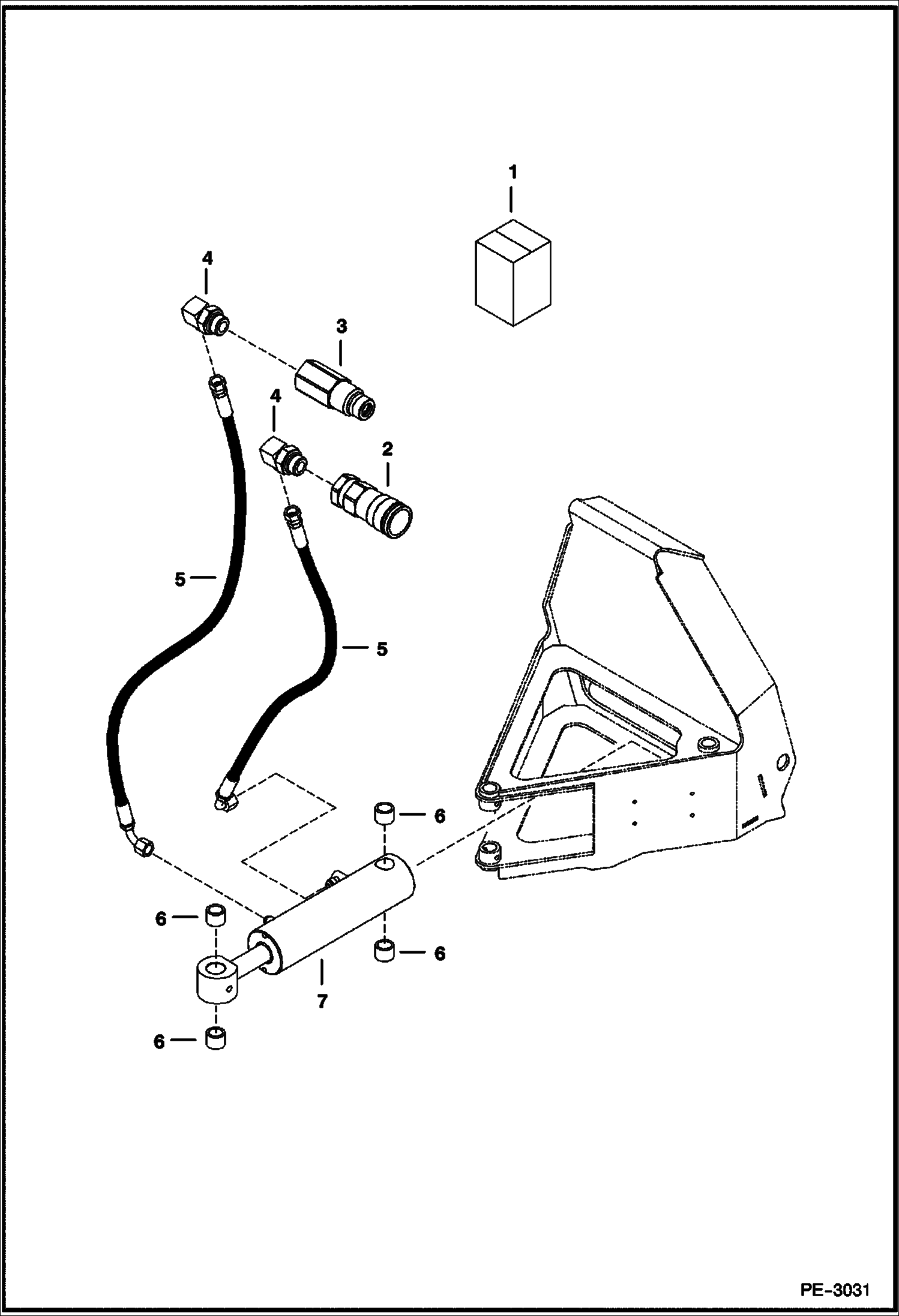 1
4
3
4
2
5
5
6
6
6
7
6
PE-3031