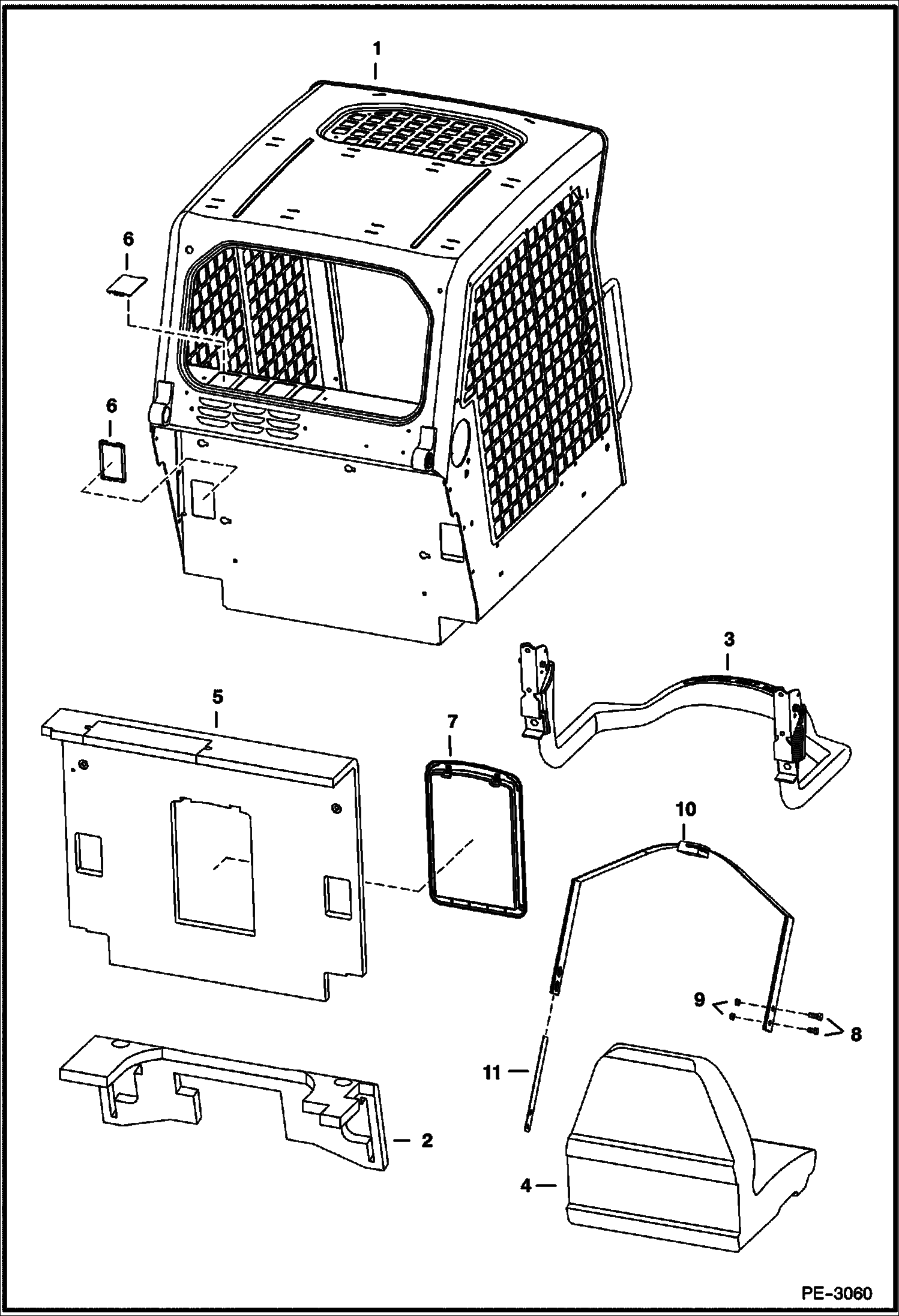 1
6
6
3
5
7
10
9
8
11
2
4
PE-3060