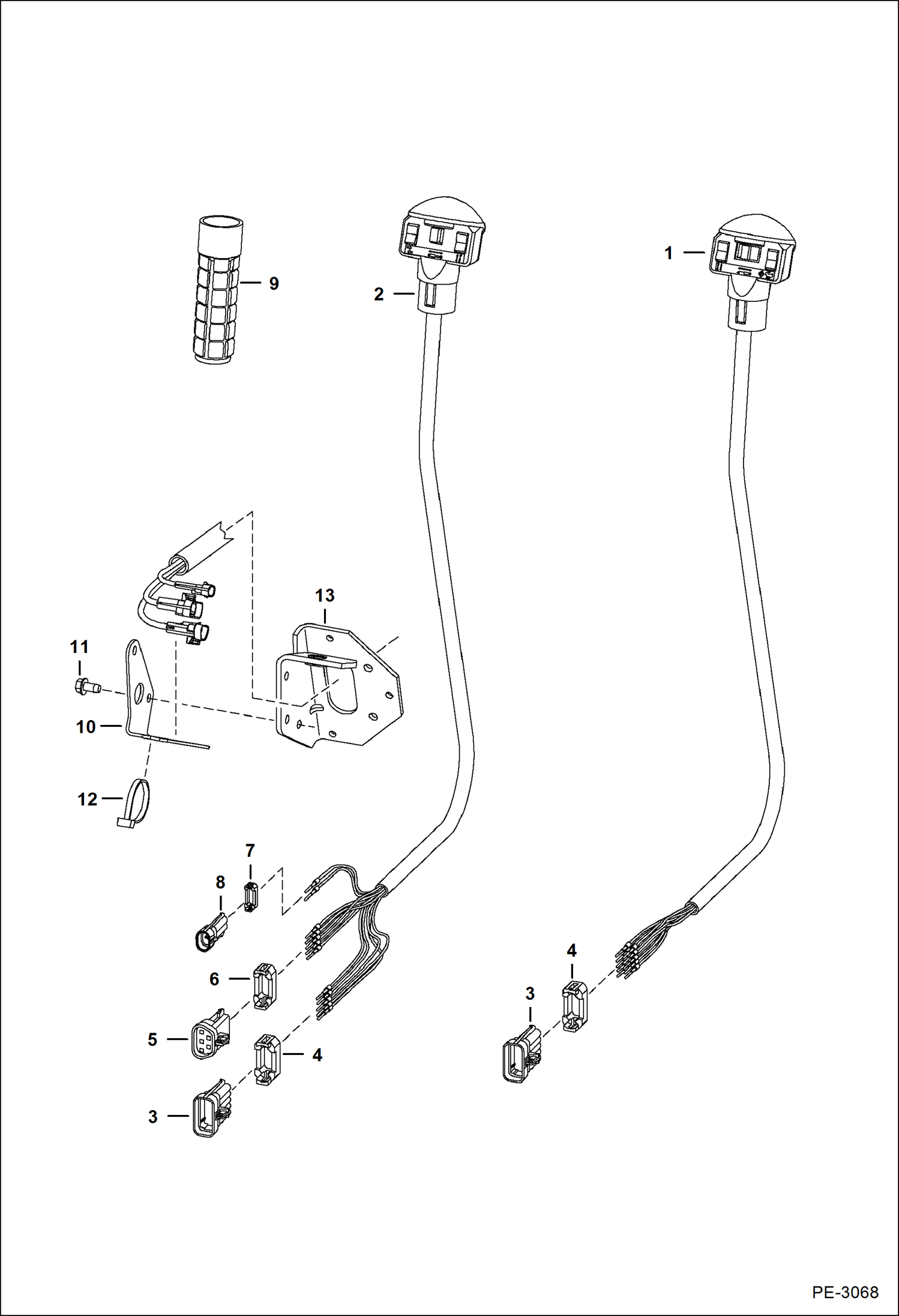 9
2
1
13
11
10
12
7
8
6
5
4
3
4
3
PE-3068