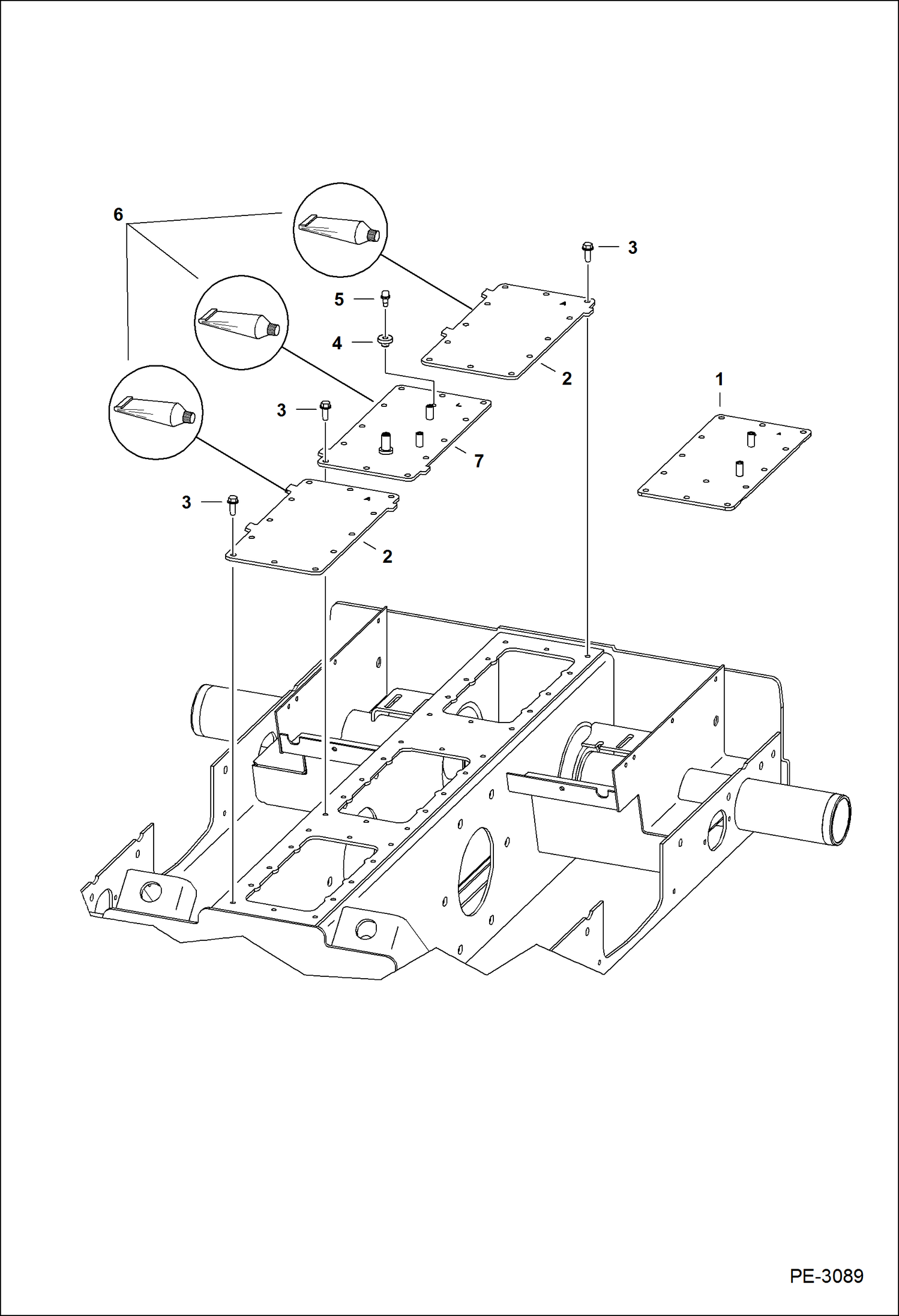 6

3

5

4

2

1

3

7

3

2

PE-3089