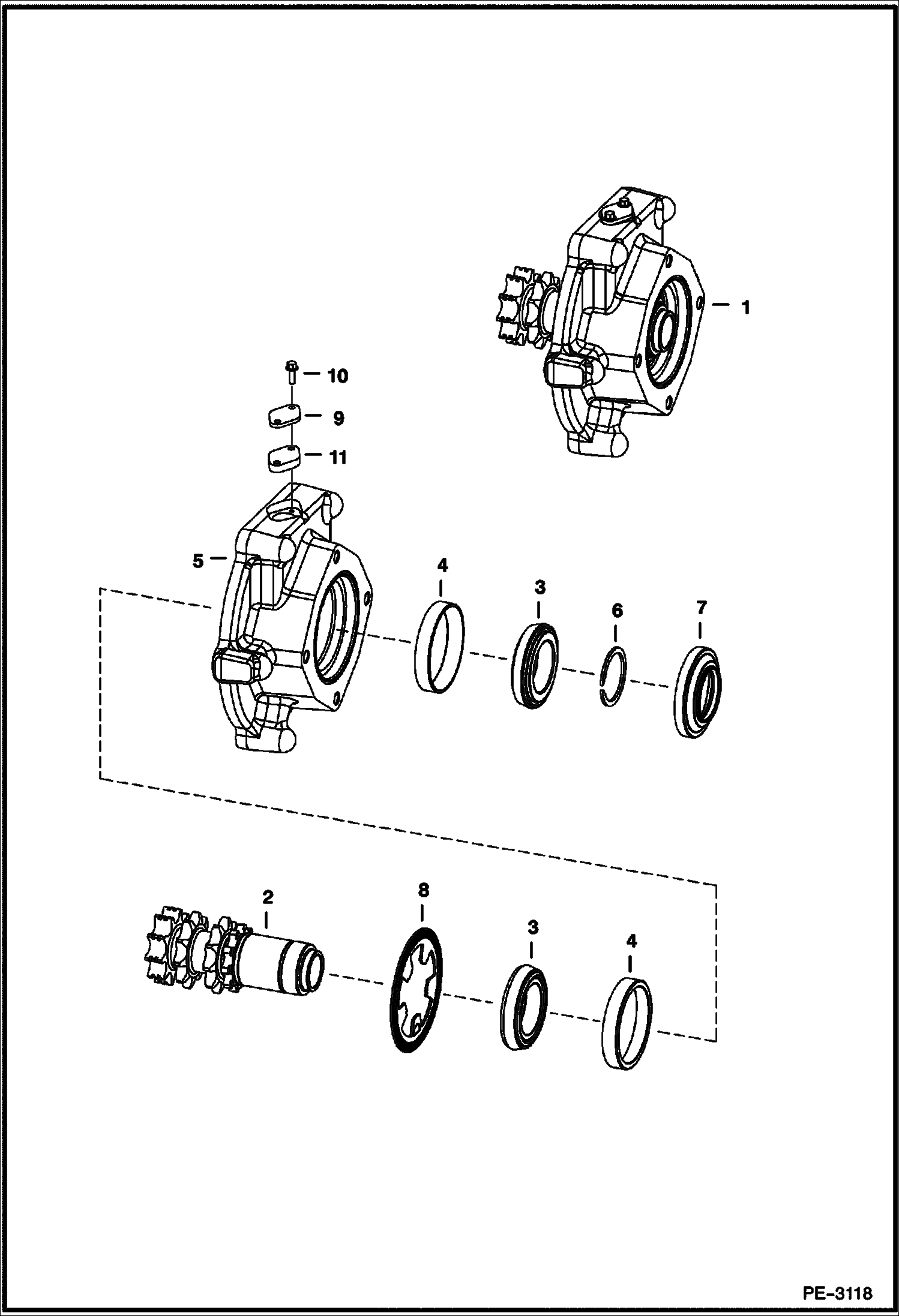 1

10

9

11

5

4

3

6

7

2

8

3

4

PE-3118