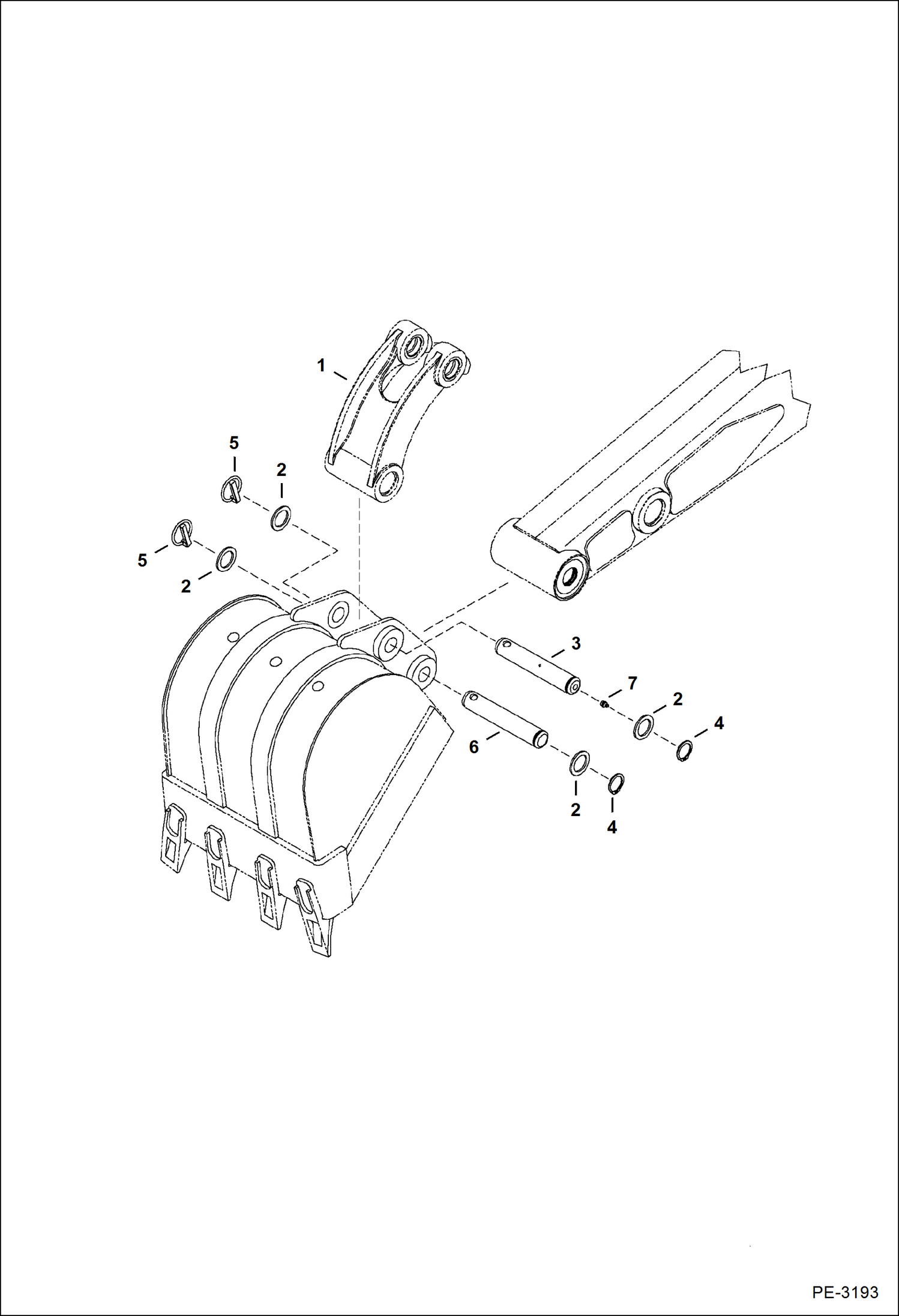 1

5

2

5

2

3

7

2

4

6

2

4

PE-3193