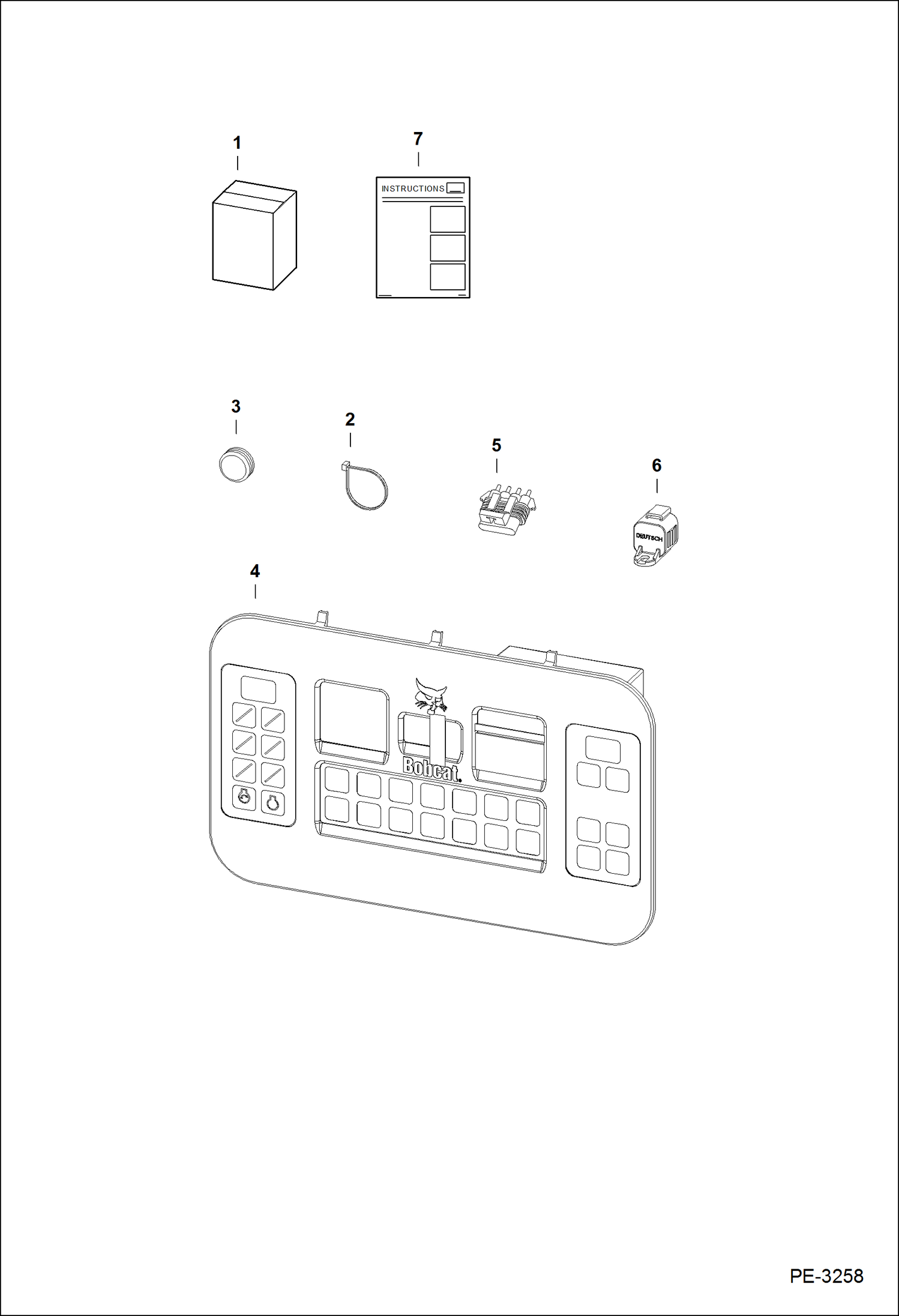 1

7

INSTRUCTIONS

3

2

5

6

DEUTSCH

4

Bobcat.

PE-3258