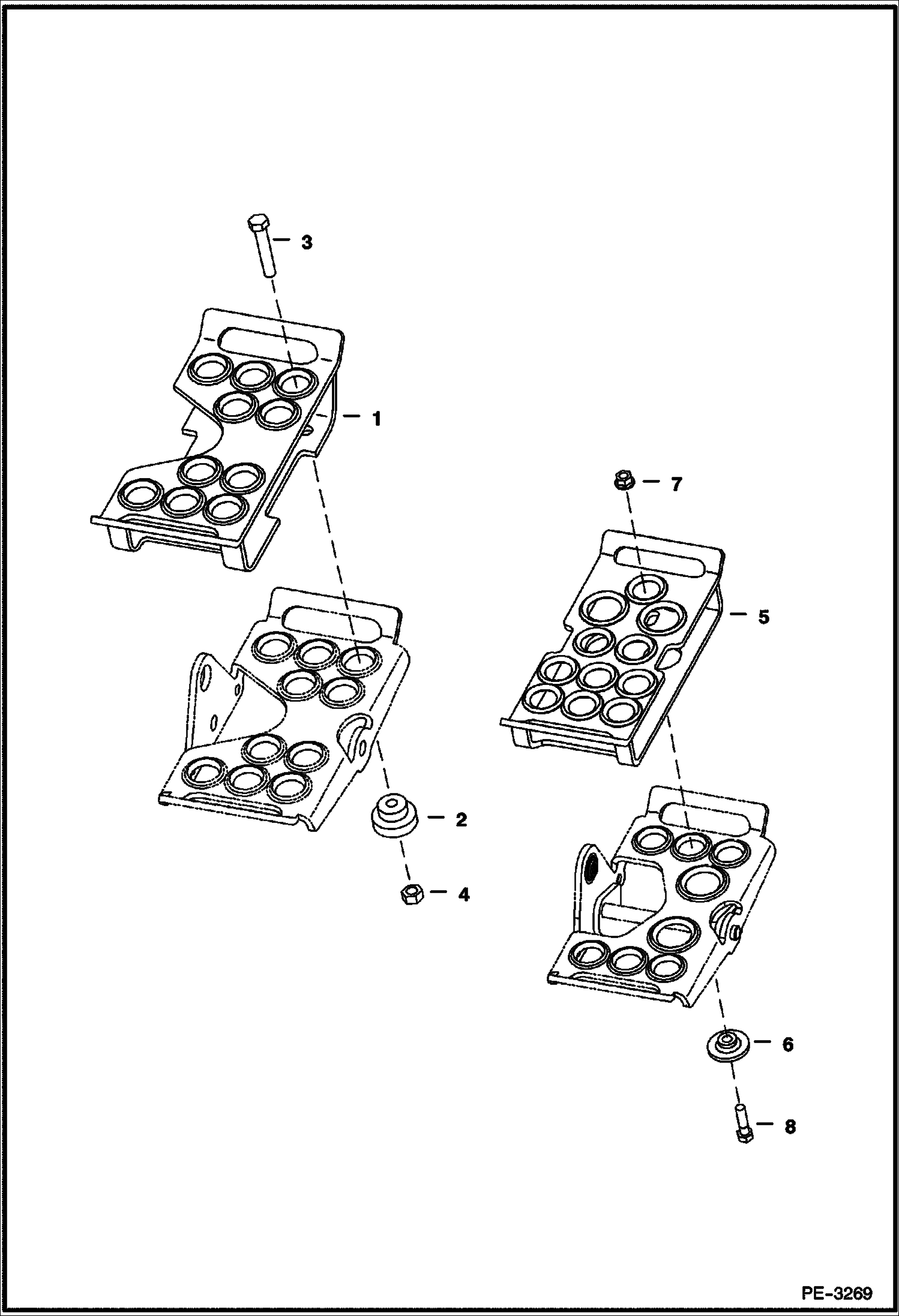 3

1

7

5

2

4

6

8

PE-3269