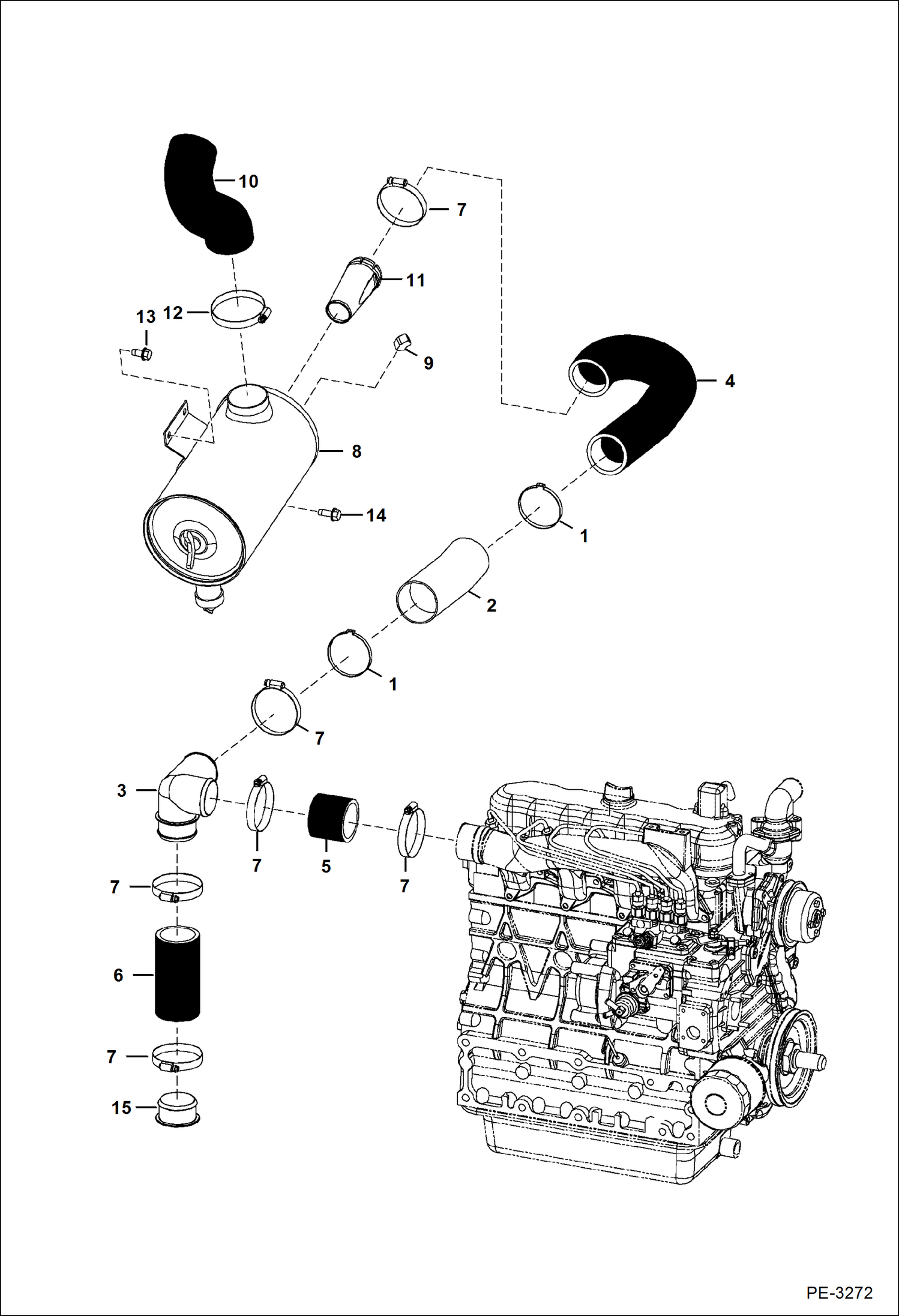 10
7
11
13
12
9
4
8
14
1
2
1
7
3
7
5
7
7
6
7
15
PE-3272