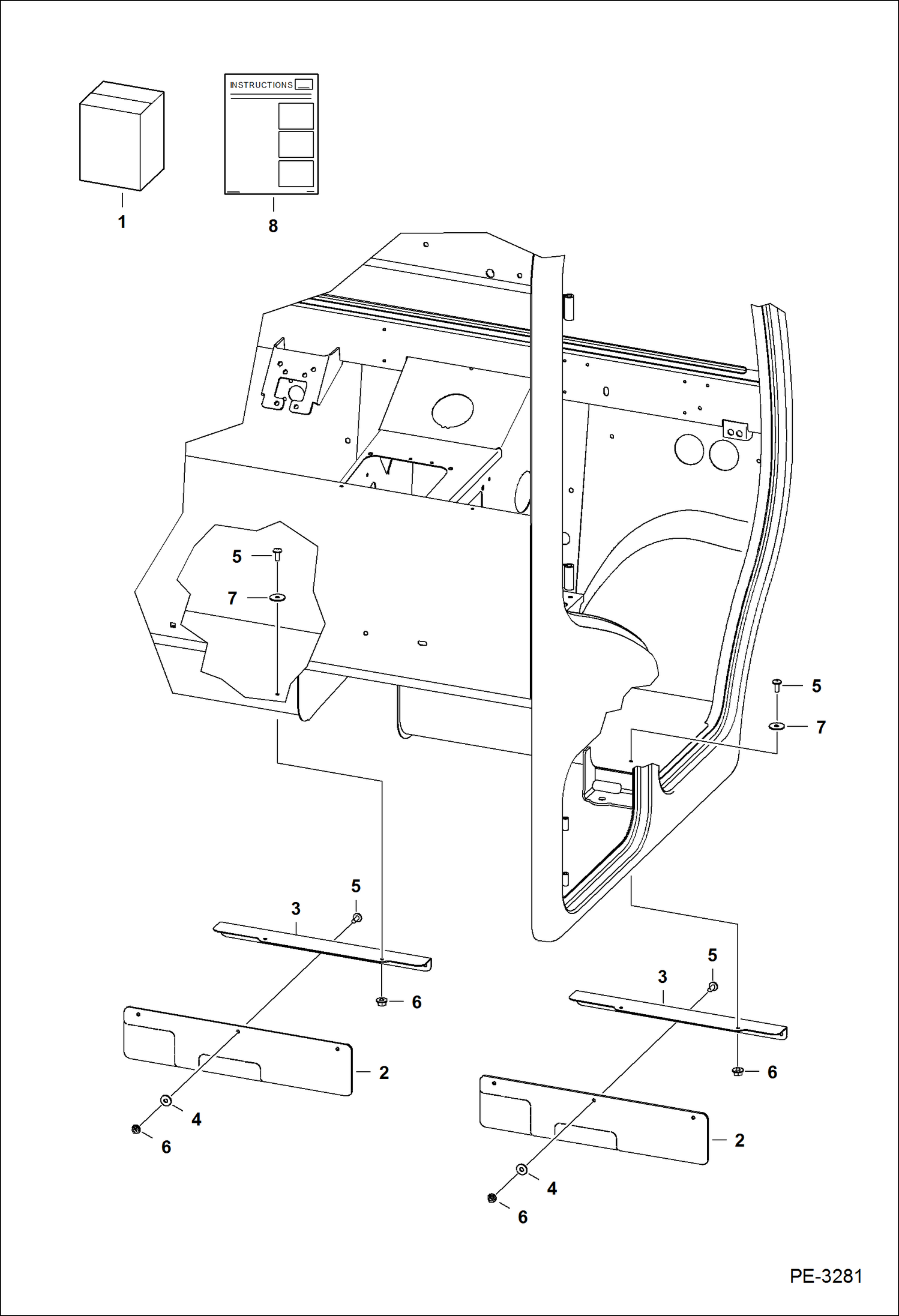 INSTRUCTIONS

1

8

5

7

5

7

5

3

6

2

4

6

5

3

6

2

4

6

PE-3281