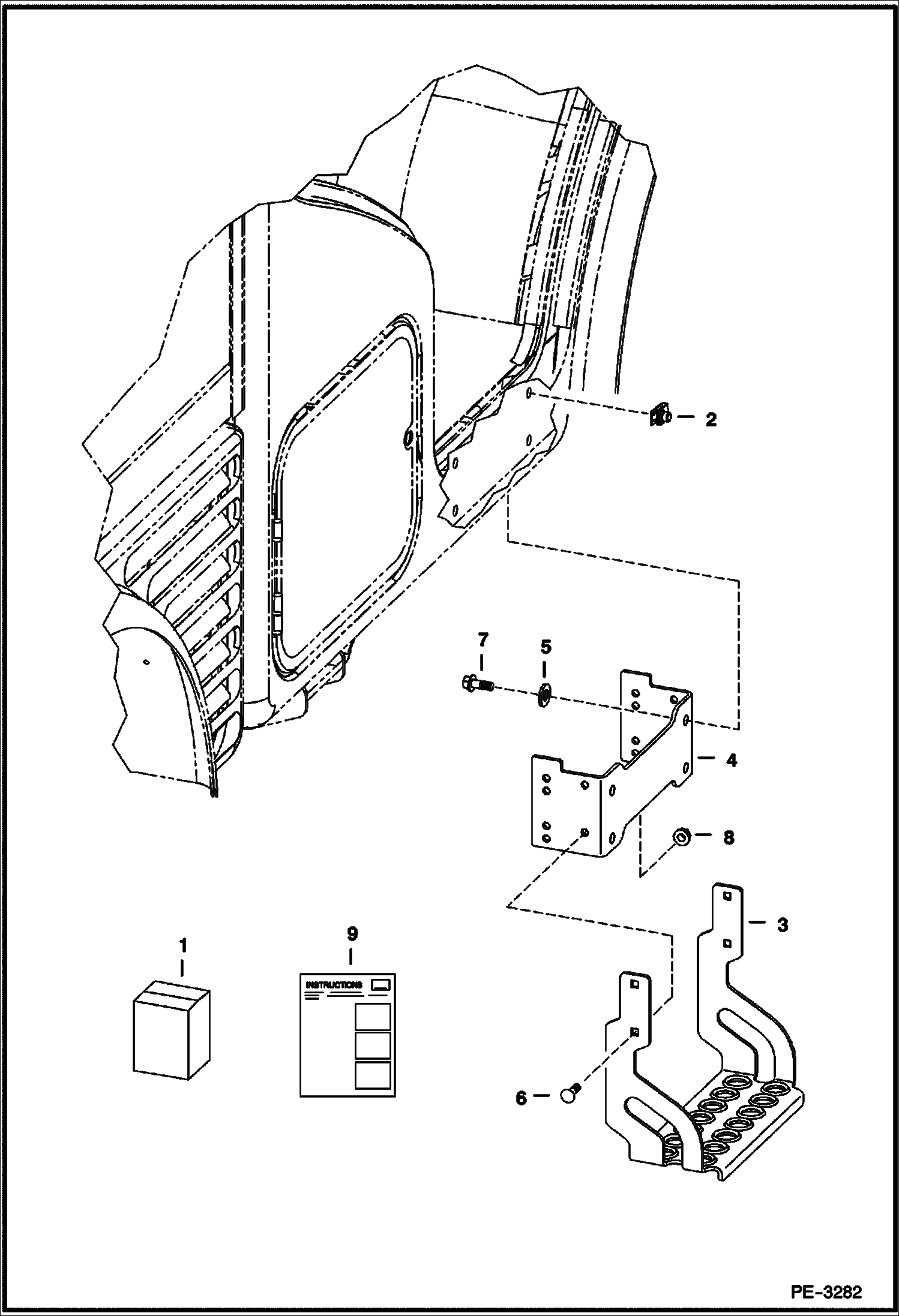 2

7

5

4

8

3

1

9

INSTRUCTIONS

6

PE-3282