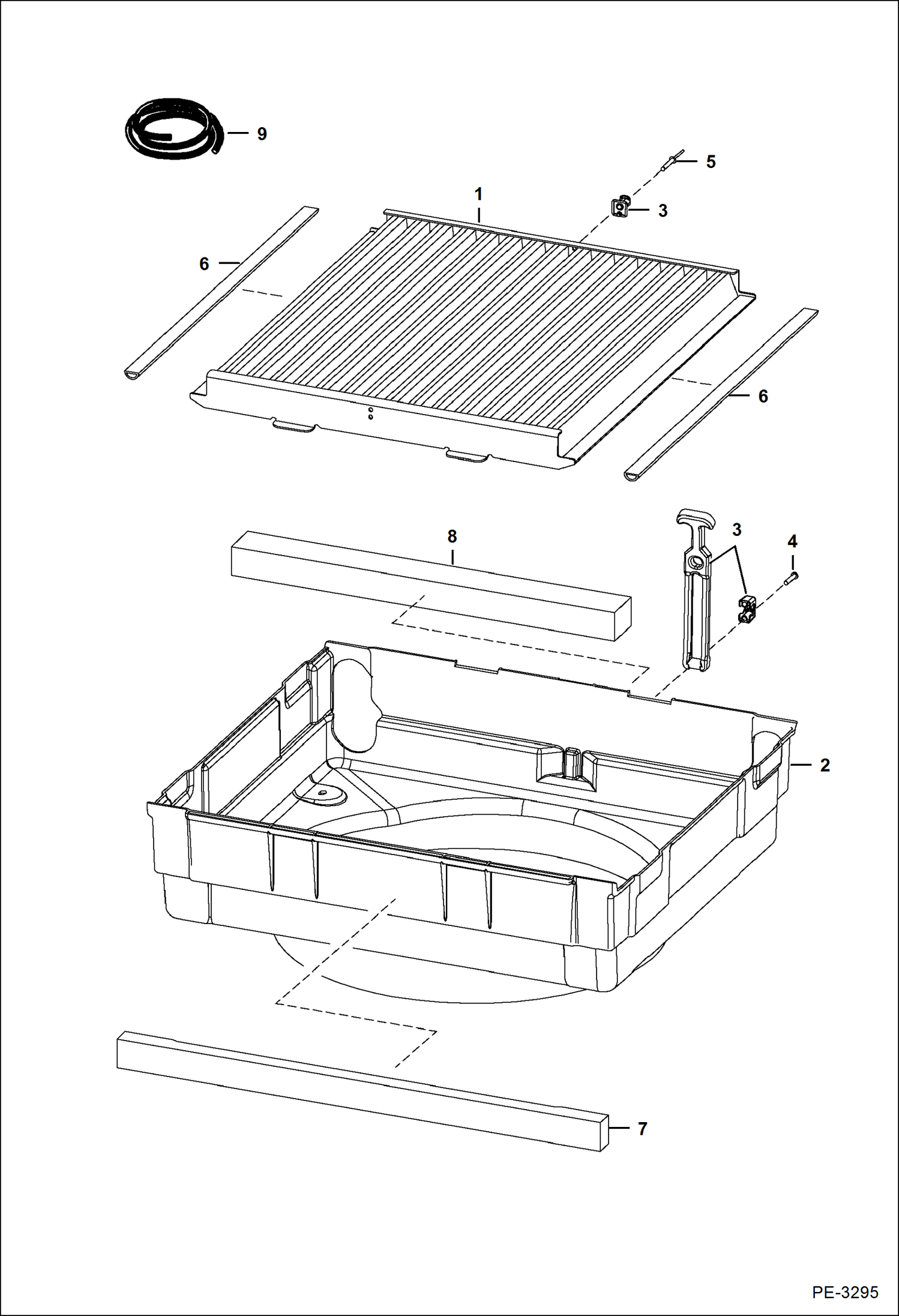 9

5

1

3

6

6

8

3

4

2

7

PE-3295