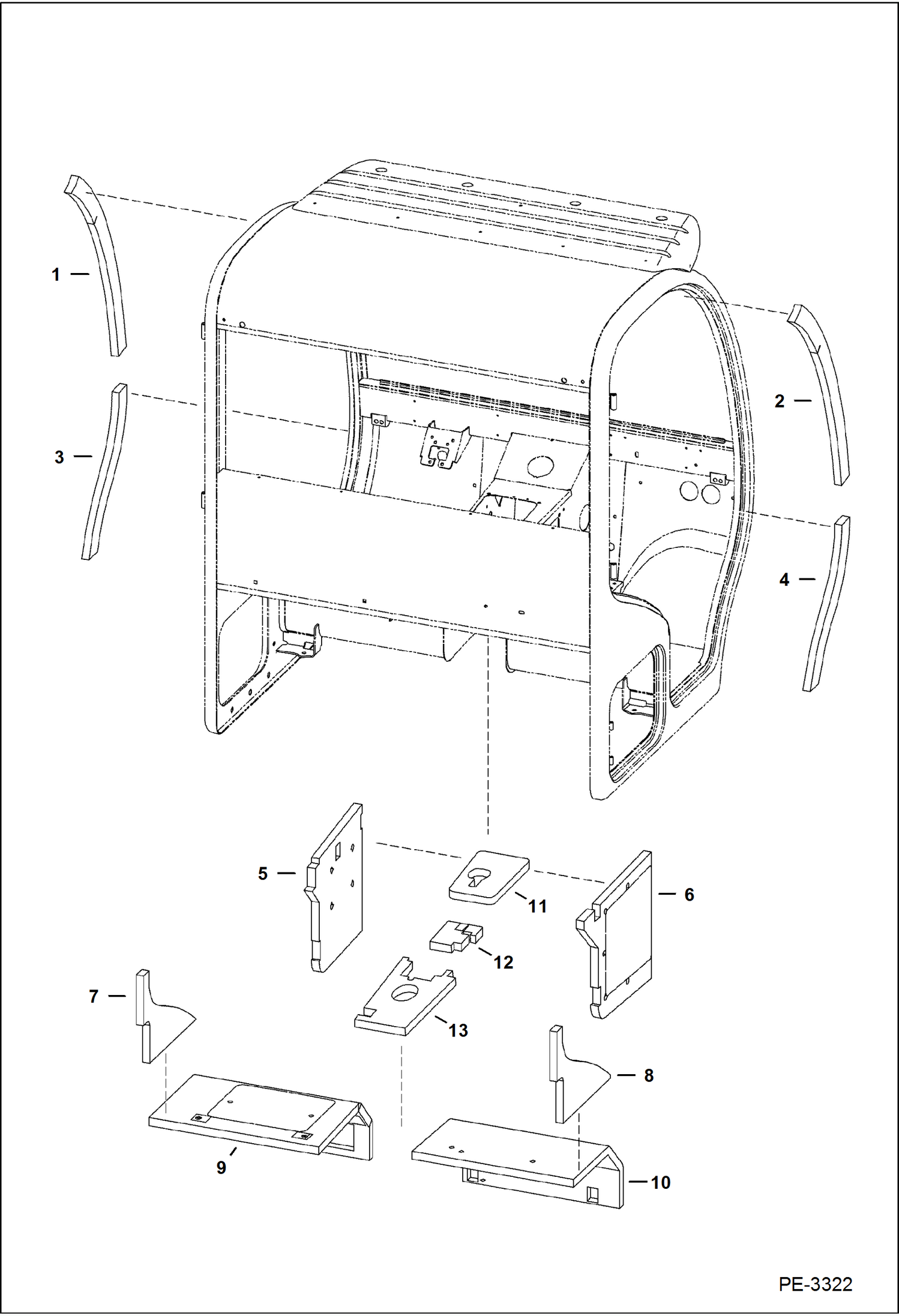 1
2
3
4
5
11
6
12
7
13
8
9
10
PE-3322