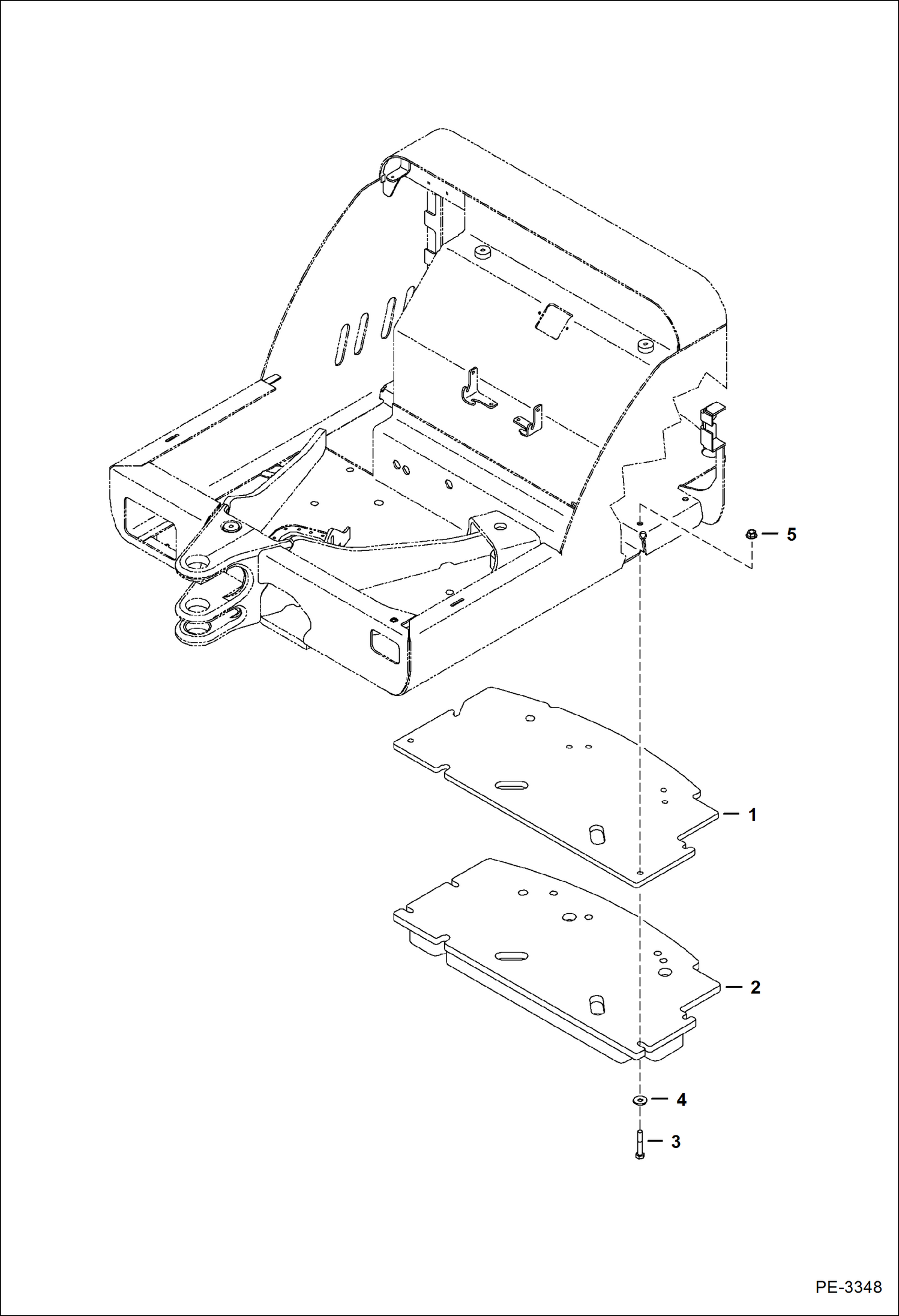 5

1

2

4

3

PE-3348