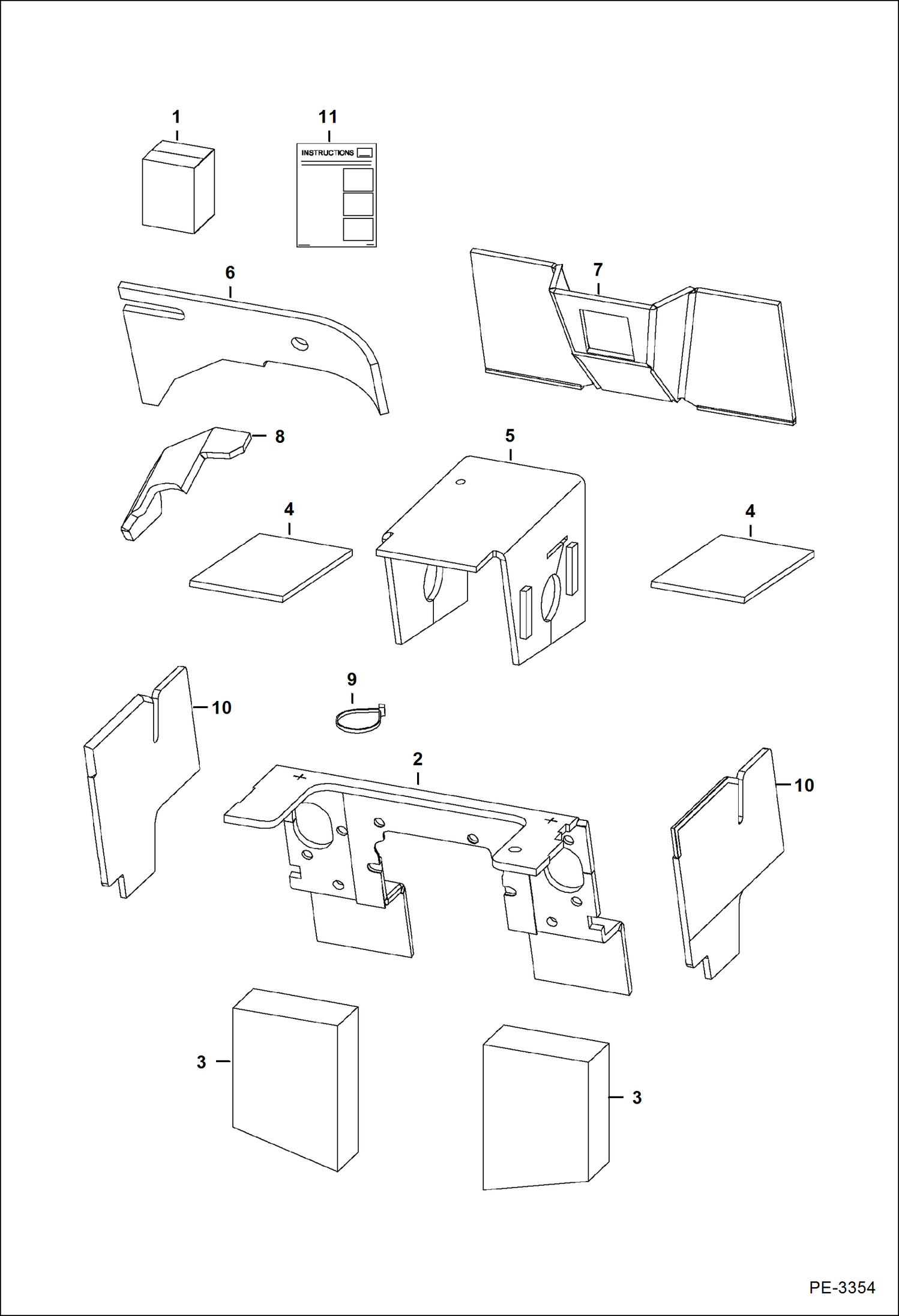 1

11

INSTRUCTIONS

6

7

8

5

4

4

9

10

2

10

3

3

PE-3354