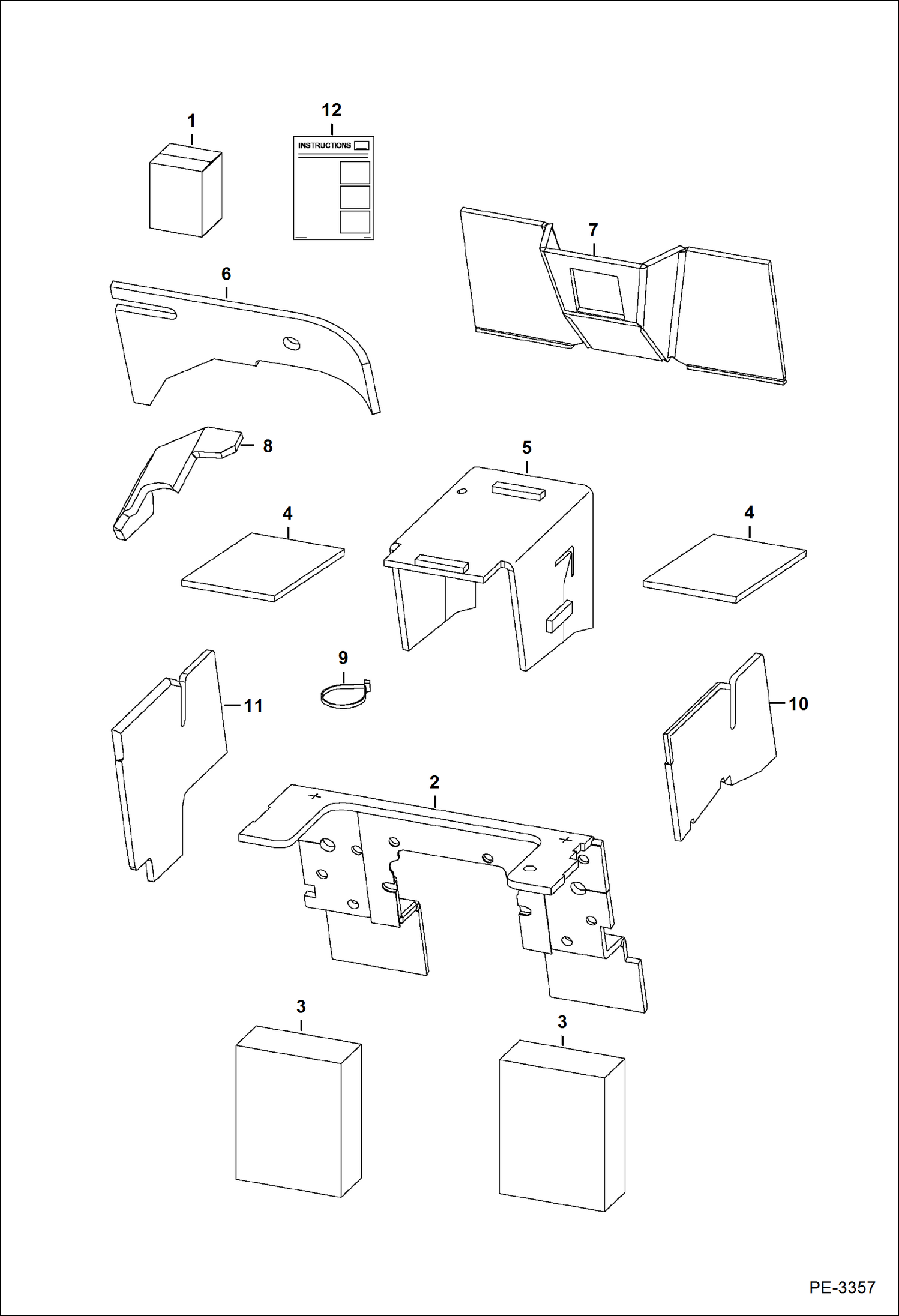 1

12

INSTRUCTIONS

7

6

8

5

4

4

9

11

10

2

3

3

PE-3357