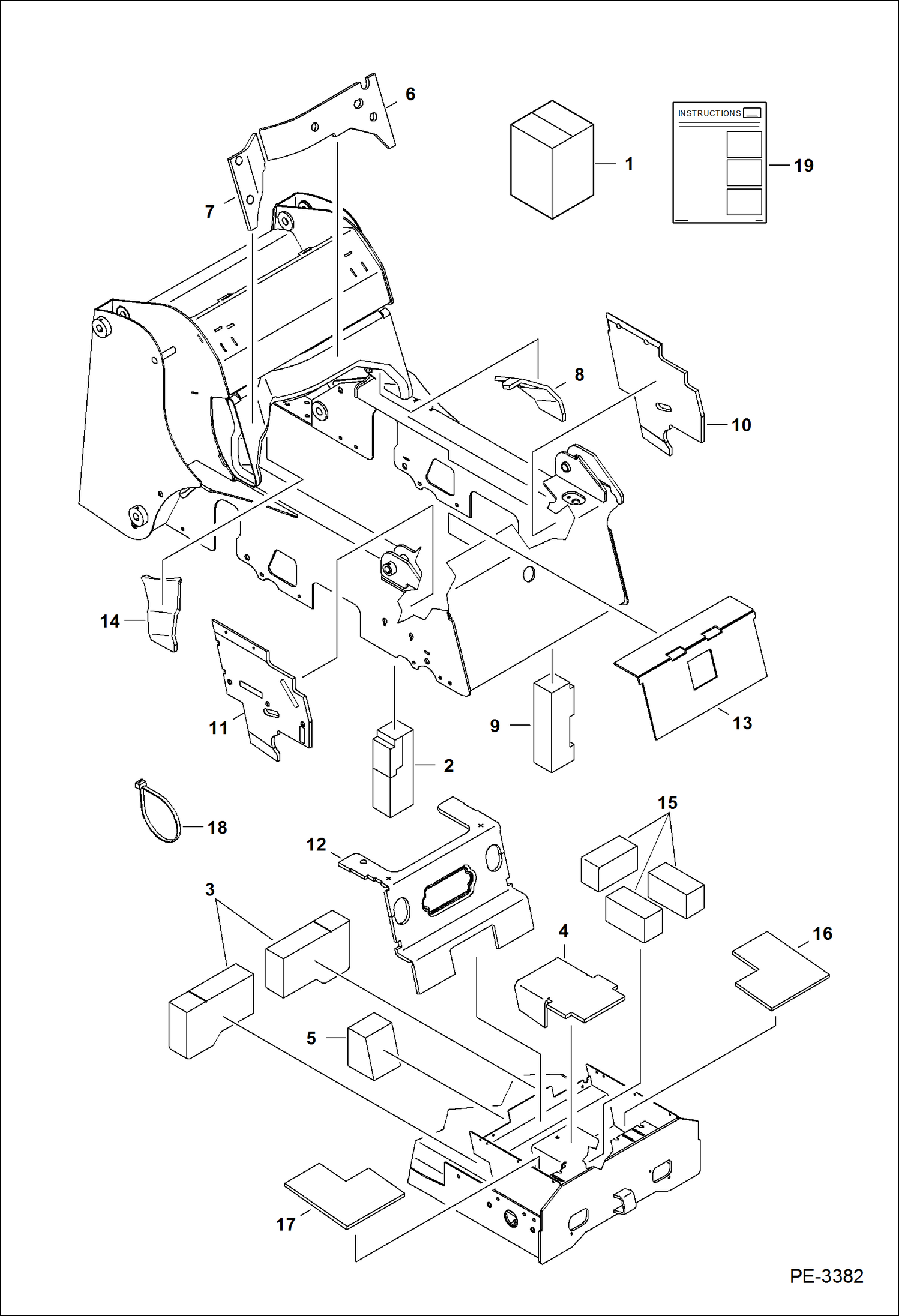 6

1

INSTRUCTIONS

19

7

8

10

14

11

9

13

2

18

15

12

3

4

16

5

17

PE-3382