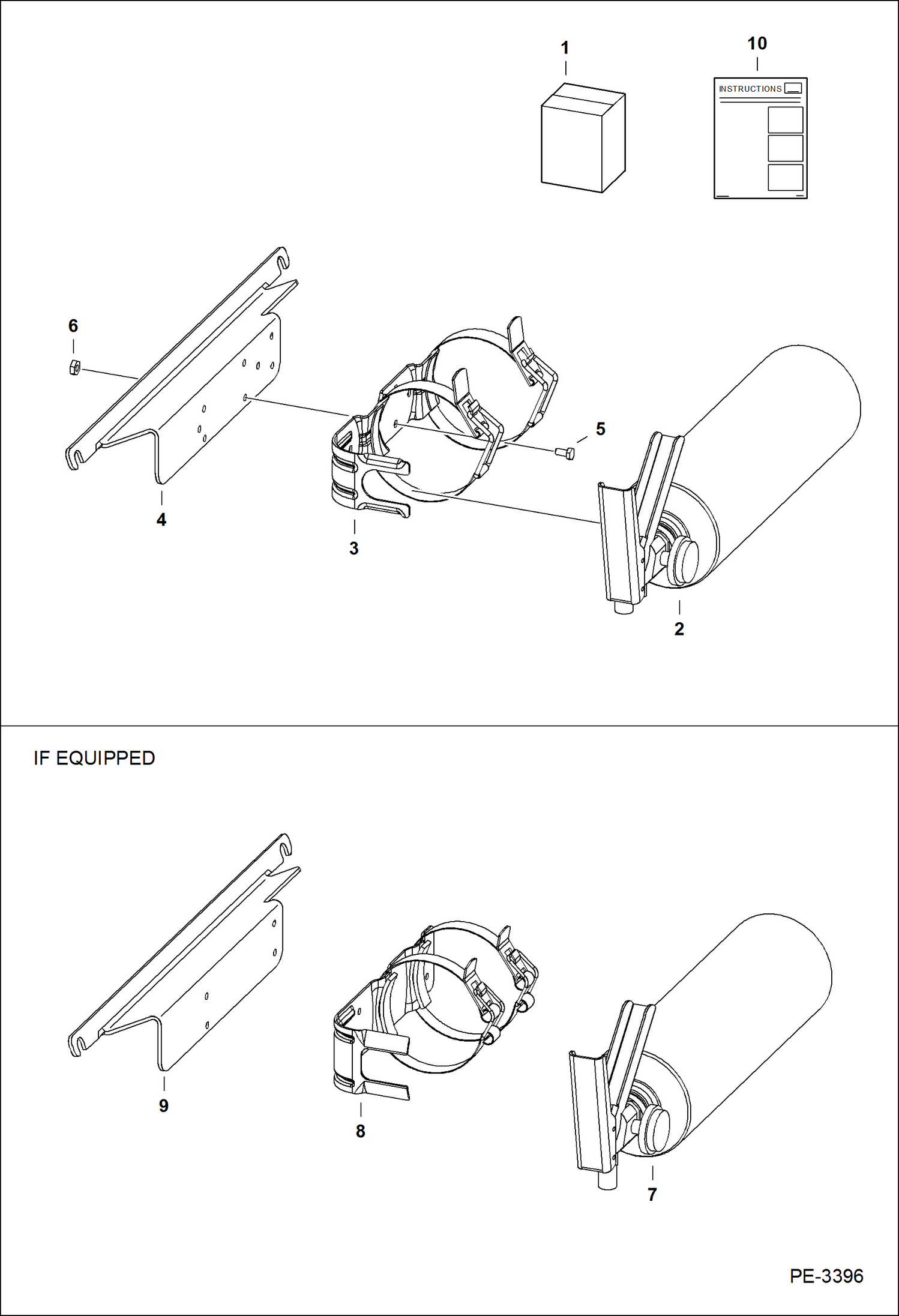 1

10

INSTRUCTIONS

6

5

4

3

2

IF EQUIPPED

9

8

7

PE-3396