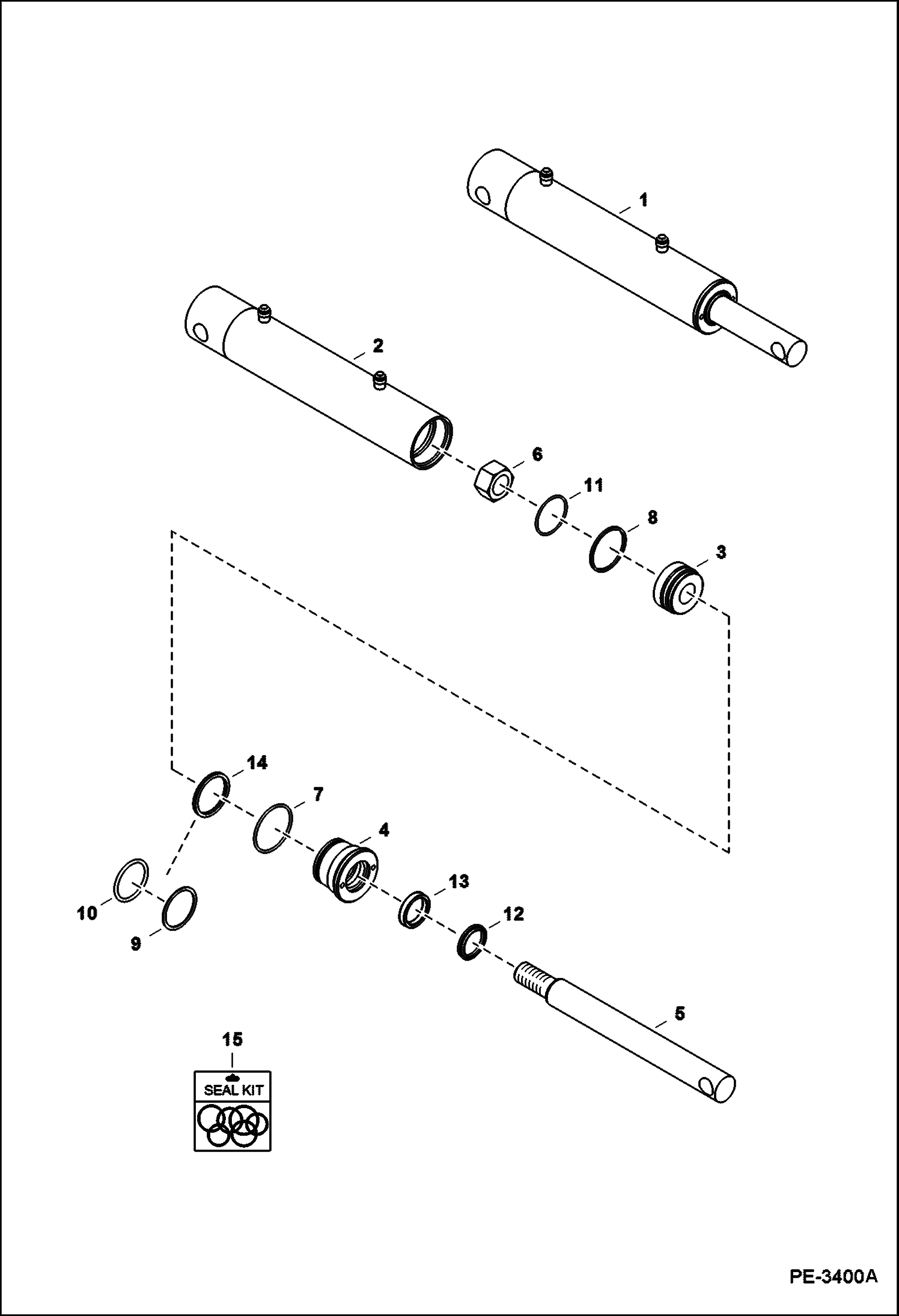 1

2

6

11

8

3

14

7

4

13

12

10

9

5

15

SEAL KIT

PE-3400A