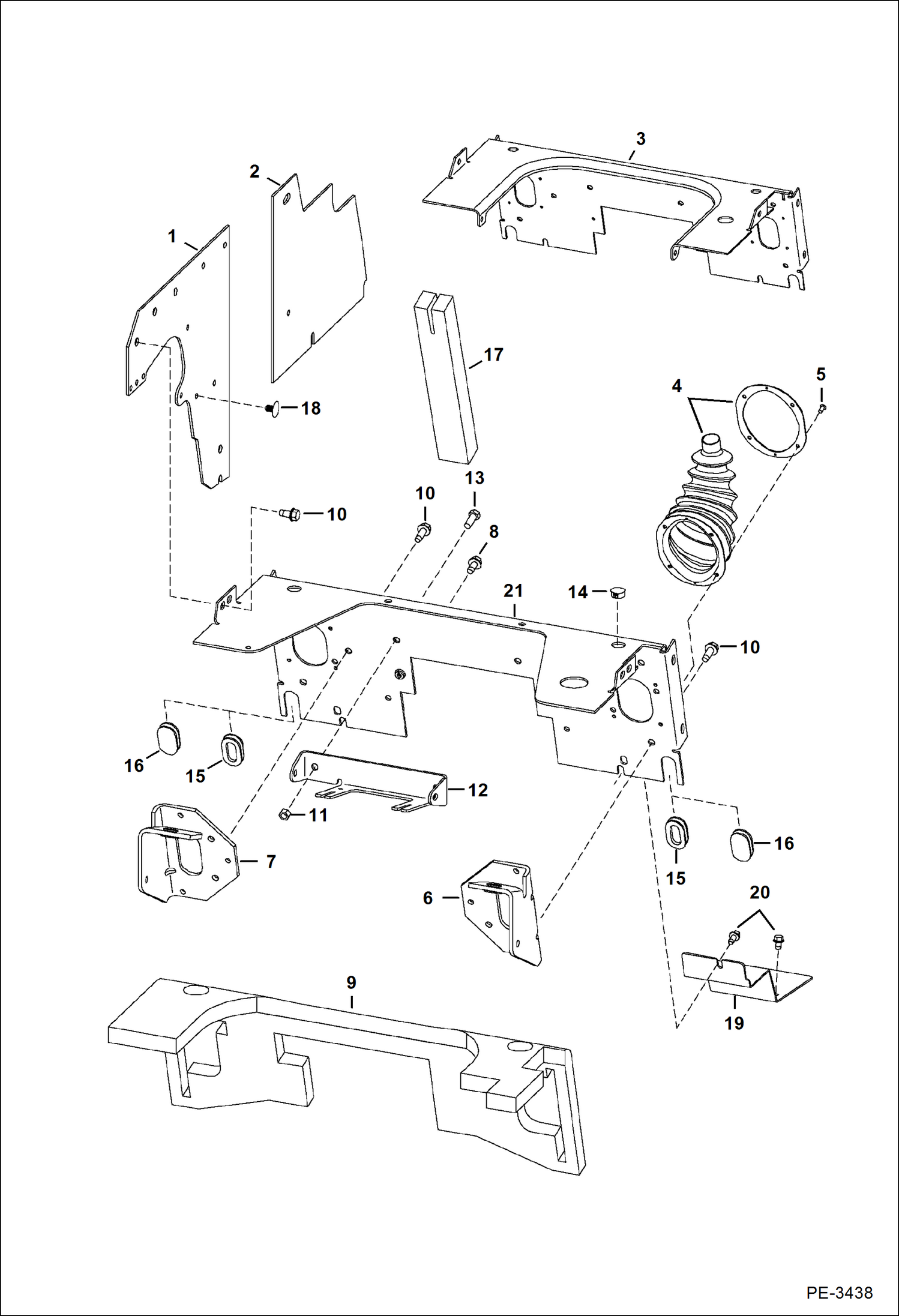 3
2
1
17
5
4
18
13
10
10
8
21
14
10
16
15
12
11
7
16
15
6
20
9
19
PE-3438