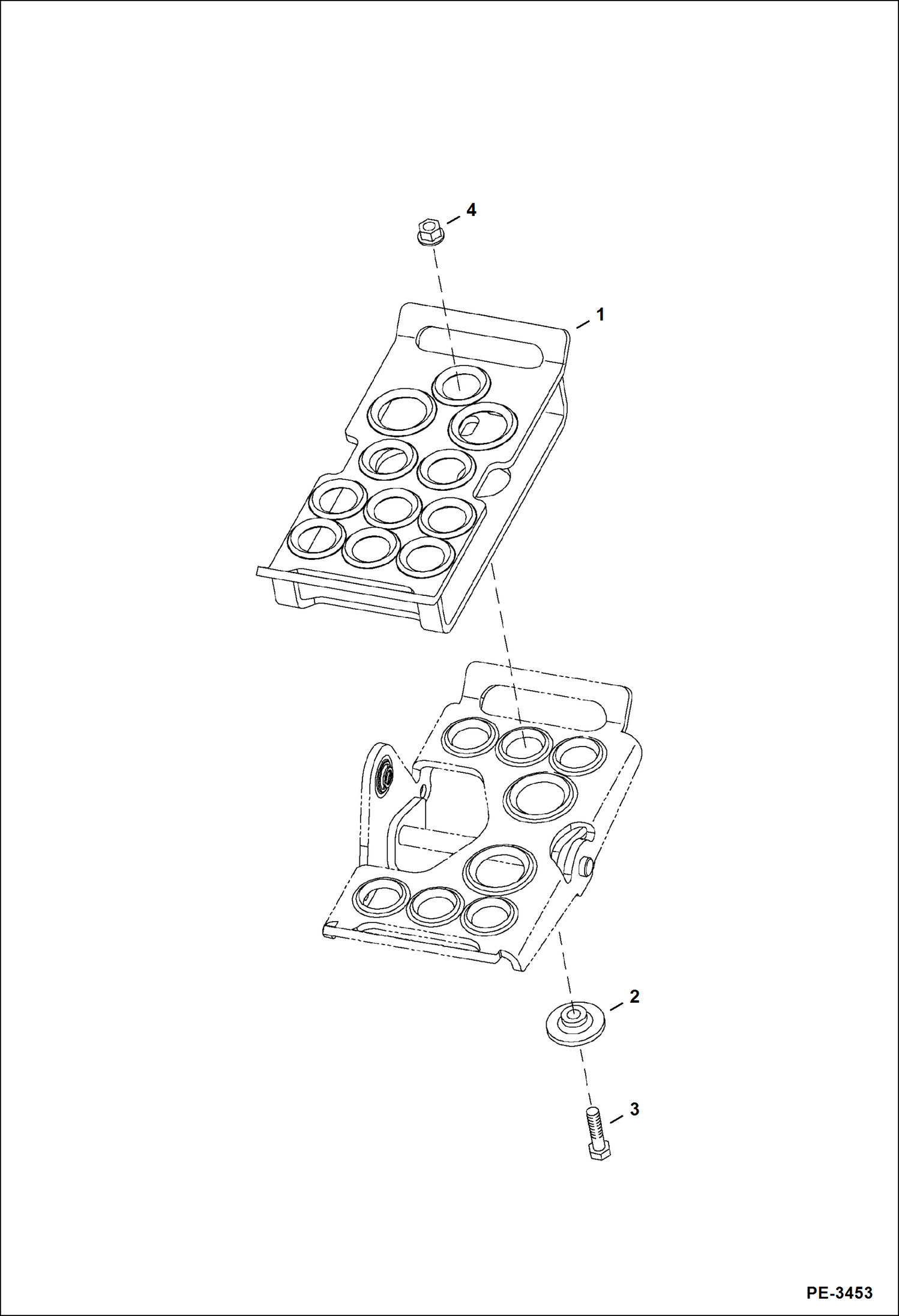 4

1

2

3

PE-3453