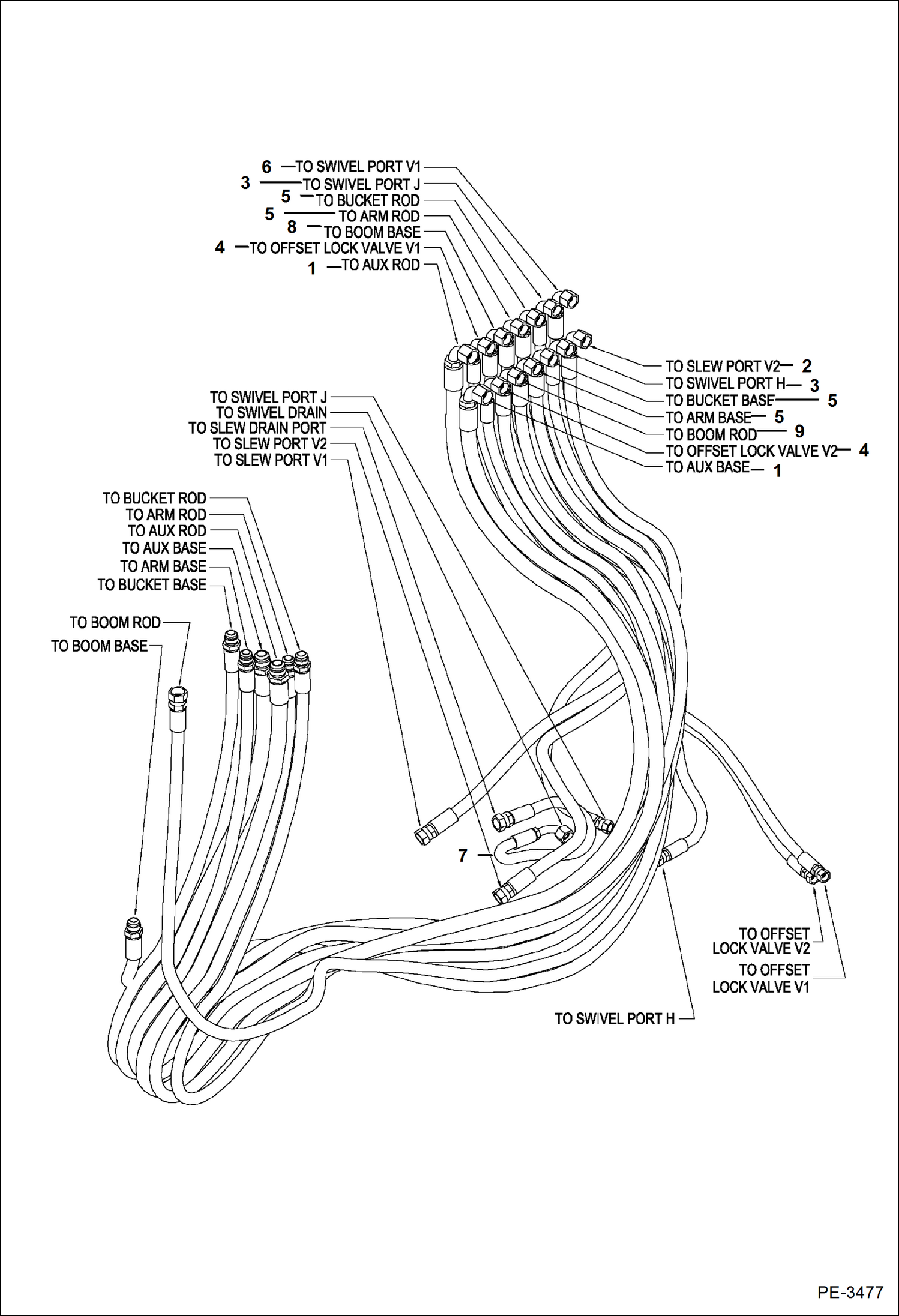 6 TO SWIVEL PORT V1
3 TO SWIVEL PORT J
5 TO BUCKET ROD
5 TO ARM ROD
8 TO BOOM BASE
4 TO OFFSET LOCK VALVE V1
1 TO AUX ROD

TO SLEW PORT V2 2
TO SWIVEL PORT H 3
TO BUCKET BASE 5
TO ARM BASE 5
TO BOOM ROD 9
TO OFFSET LOCK VALVE V2 4
TO AUX BASE 1

TO SWIVEL PORT J
TO SWIVEL DRAIN
TO SLEW DRAIN PORT
TO SLEW PORT V2
TO SLEW PORT V1

TO BUCKET ROD
TO ARM ROD
TO AUX ROD
TO AUX BASE
TO ARM BASE
TO BUCKET BASE

TO BOOM ROD
TO BOOM BASE

7

TO OFFSET LOCK VALVE V2
TO OFFSET LOCK VALVE V1

TO SWIVEL PORT H

PE-3477