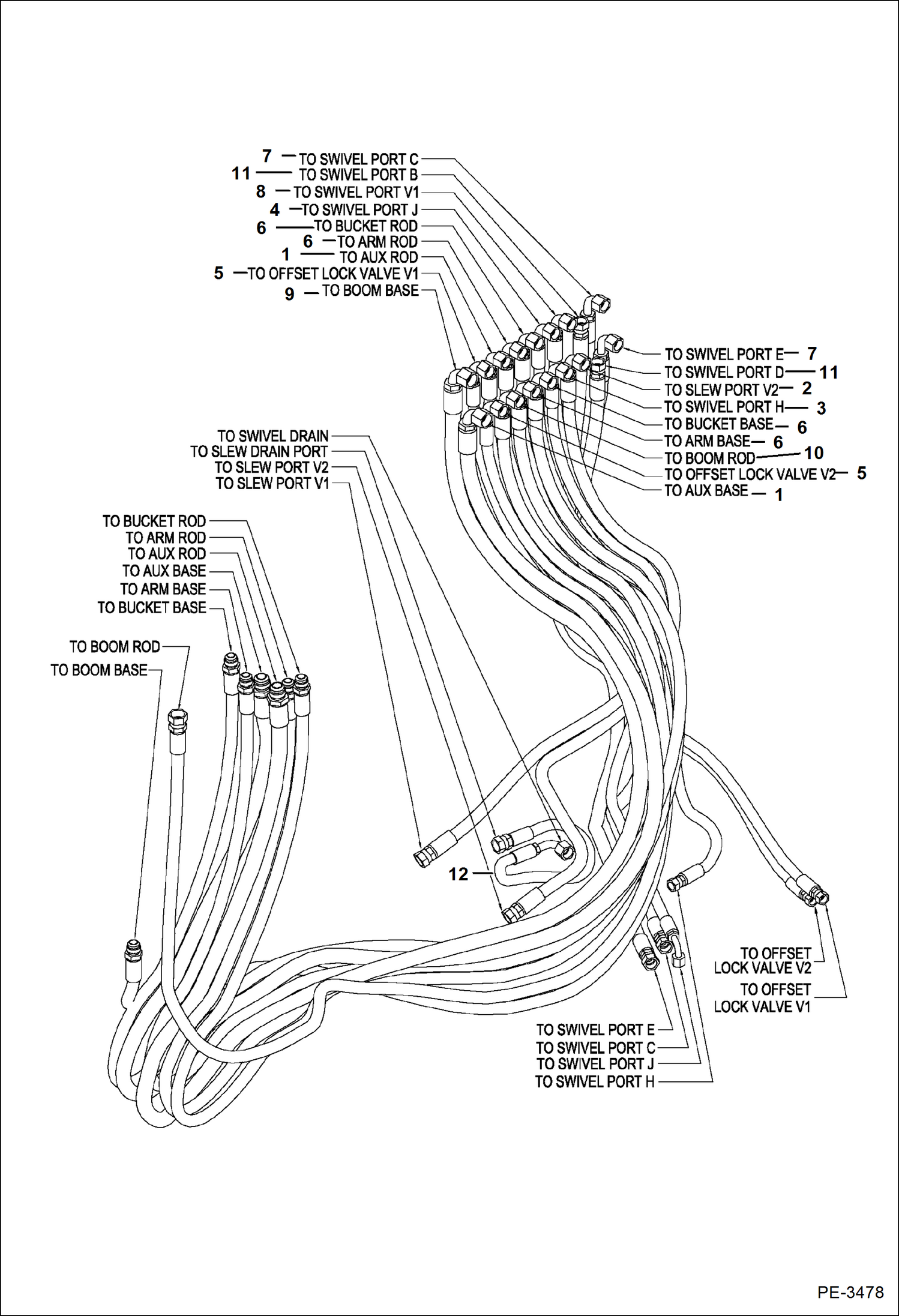 7 TO SWIVEL PORT C
11 TO SWIVEL PORT B
8 TO SWIVEL PORT V1
4 TO SWIVEL PORT J
6 TO BUCKET ROD
6 TO ARM ROD
1 TO AUX ROD
5 TO OFFSET LOCK VALVE V1
9 TO BOOM BASE

TO SWIVEL PORT E 7
TO SWIVEL PORT D 11
TO SLEW PORT V2 2
TO SWIVEL PORT H 3
TO BUCKET BASE 6
TO ARM BASE 6
TO BOOM ROD 10
TO OFFSET LOCK VALVE V2 5
TO AUX BASE 1

TO SWIVEL DRAIN
TO SLEW DRAIN PORT
TO SLEW PORT V2
TO SLEW PORT V1

TO BUCKET ROD
TO ARM ROD
TO AUX ROD
TO AUX BASE
TO ARM BASE
TO BUCKET BASE

TO BOOM ROD
TO BOOM BASE

12

TO OFFSET LOCK VALVE V2
TO OFFSET LOCK VALVE V1

TO SWIVEL PORT E
TO SWIVEL PORT C
TO SWIVEL PORT J
TO SWIVEL PORT H

PE-3478