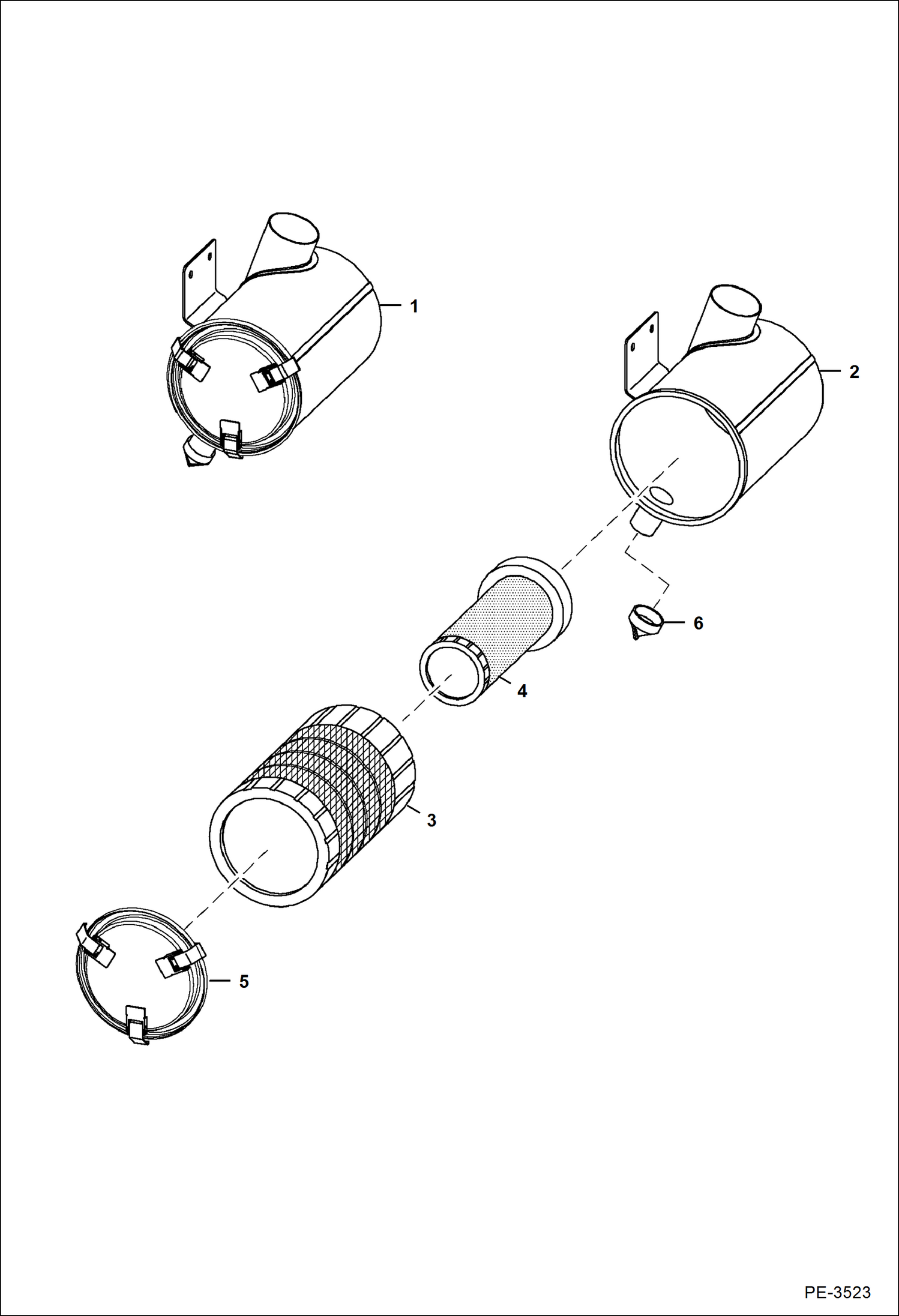 1
2
6
4
3
5
PE-3523