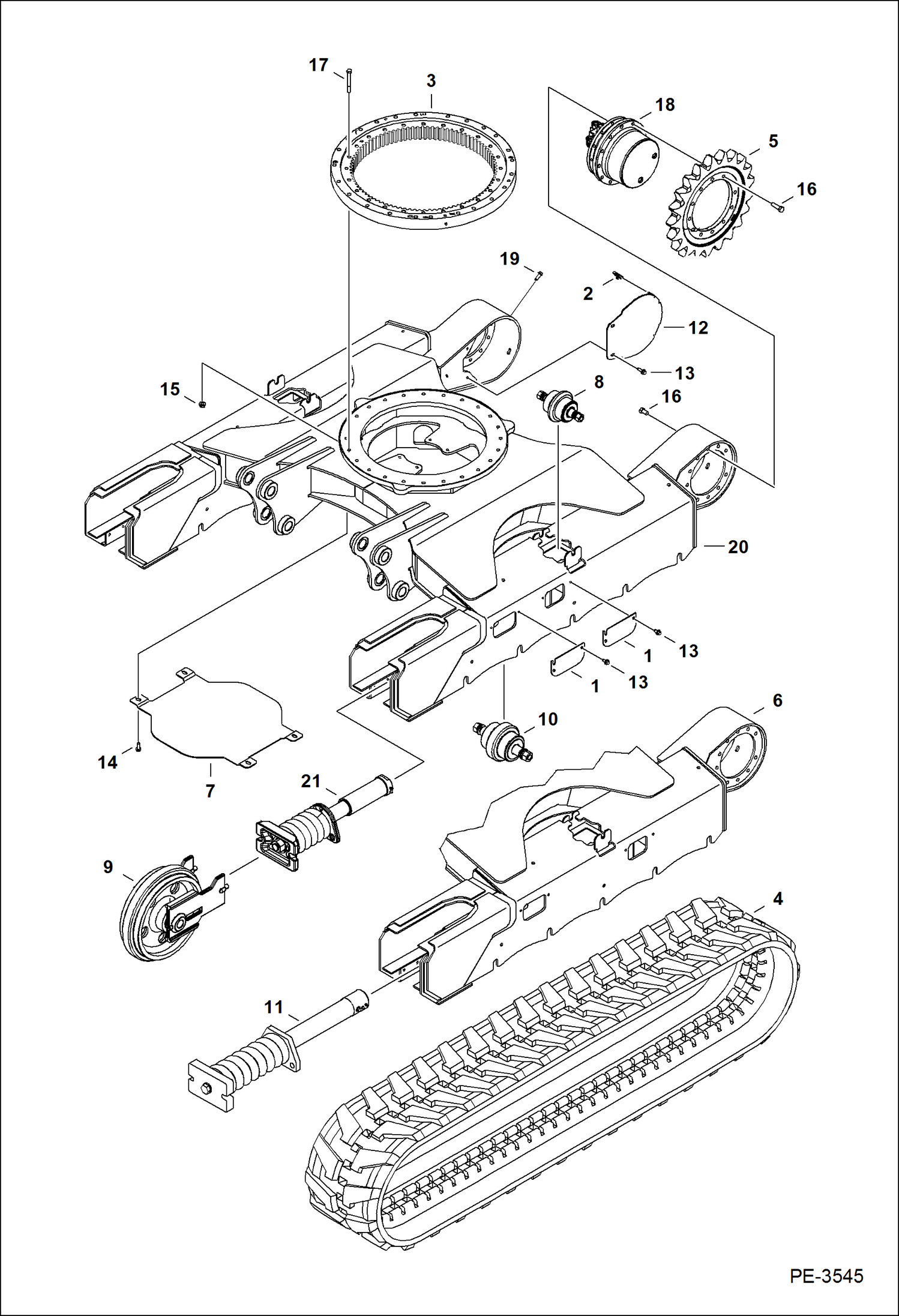 17
3
18
5
16
19
2
12
13
15
8
16
20
13
1
13
1
6
10
14
7
21
9
4
11
PE-3545