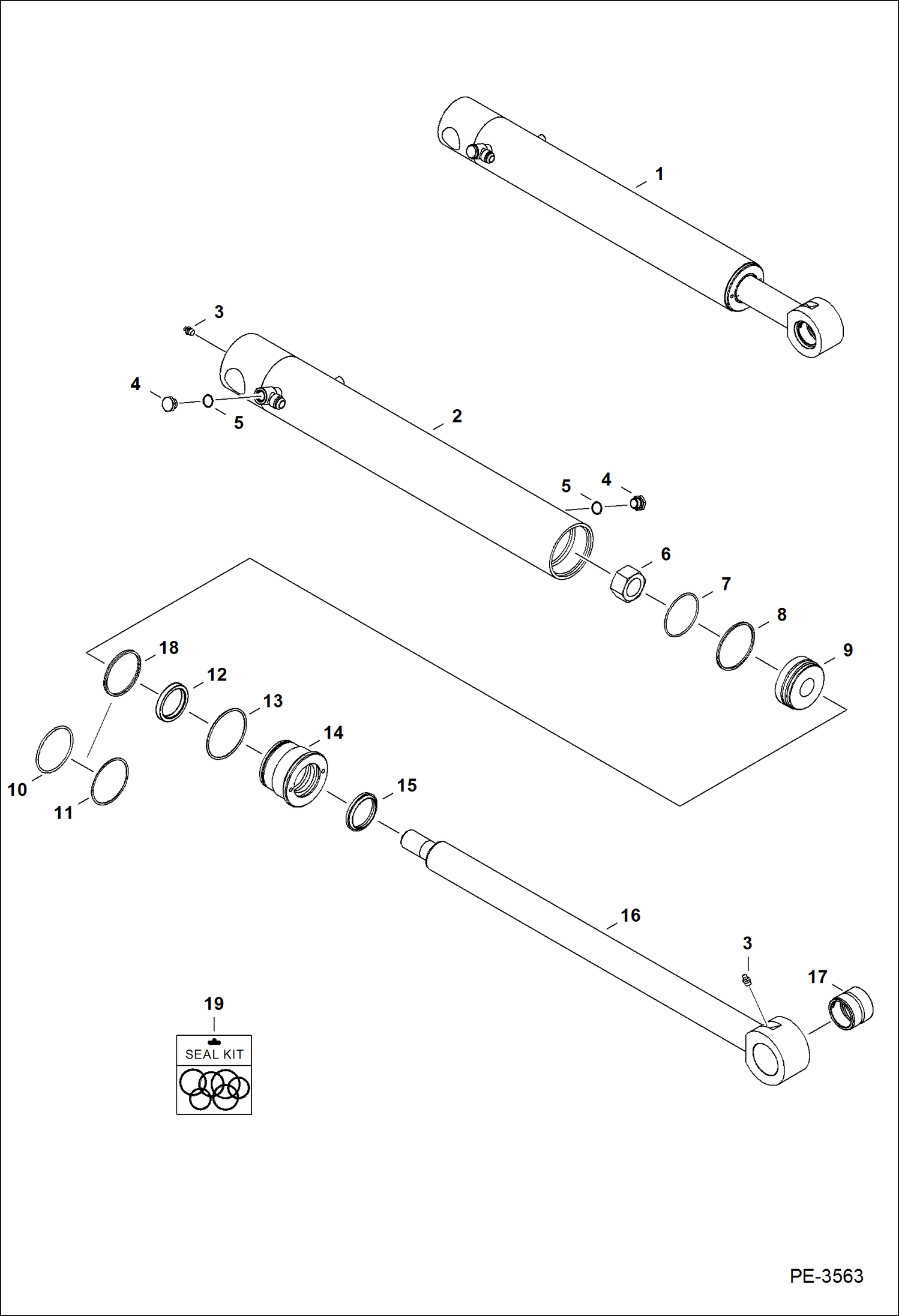 1
3
4
5
2
5
4
6
7
8
9
18
12
13
14
10
11
15
16
3
17
19
SEAL KIT
PE-3563