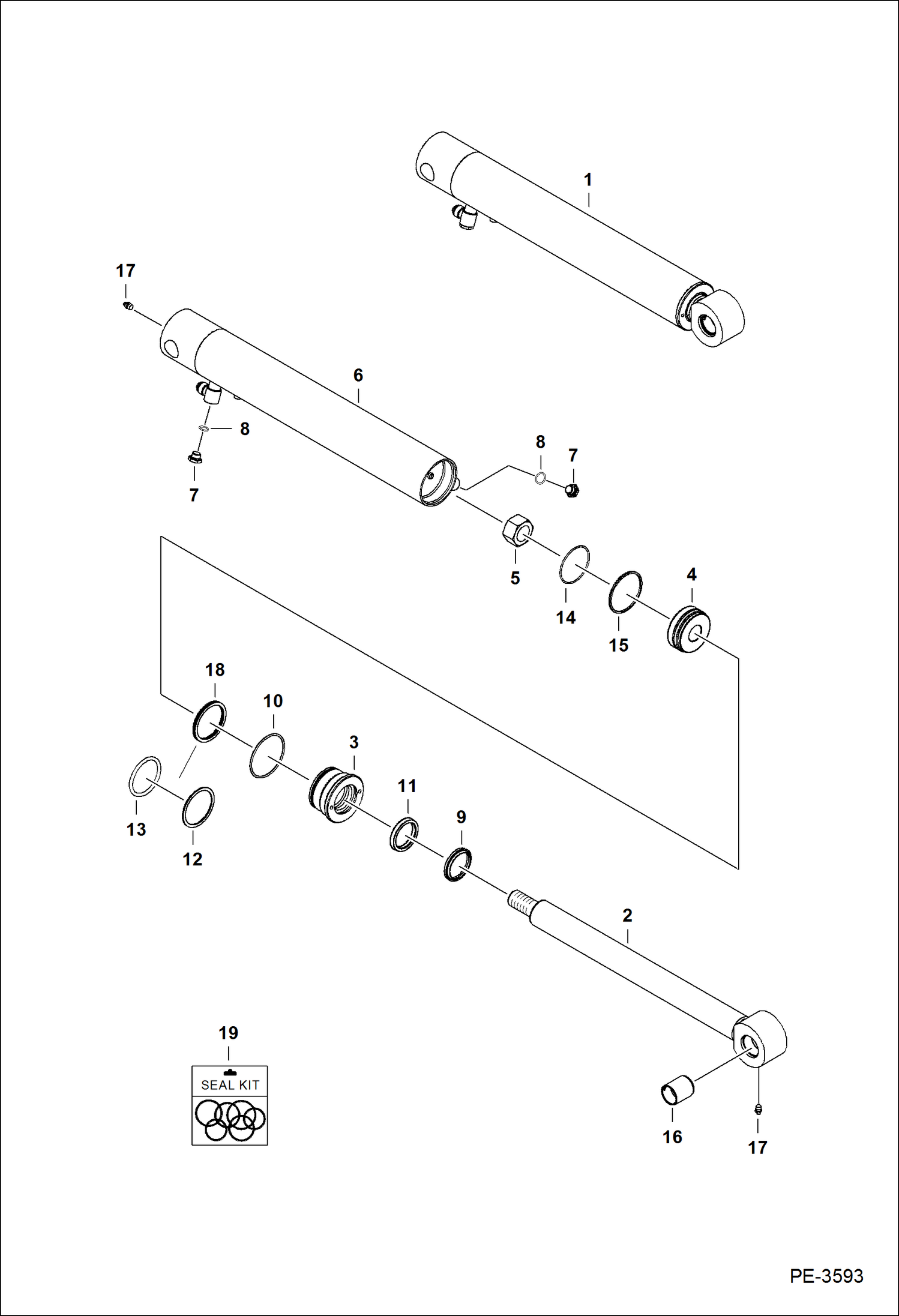 1

17

6

8

7

8

7

5

14

15

4

18

10

3

11

9

13

12

2

19

SEAL KIT

16

17

PE-3593