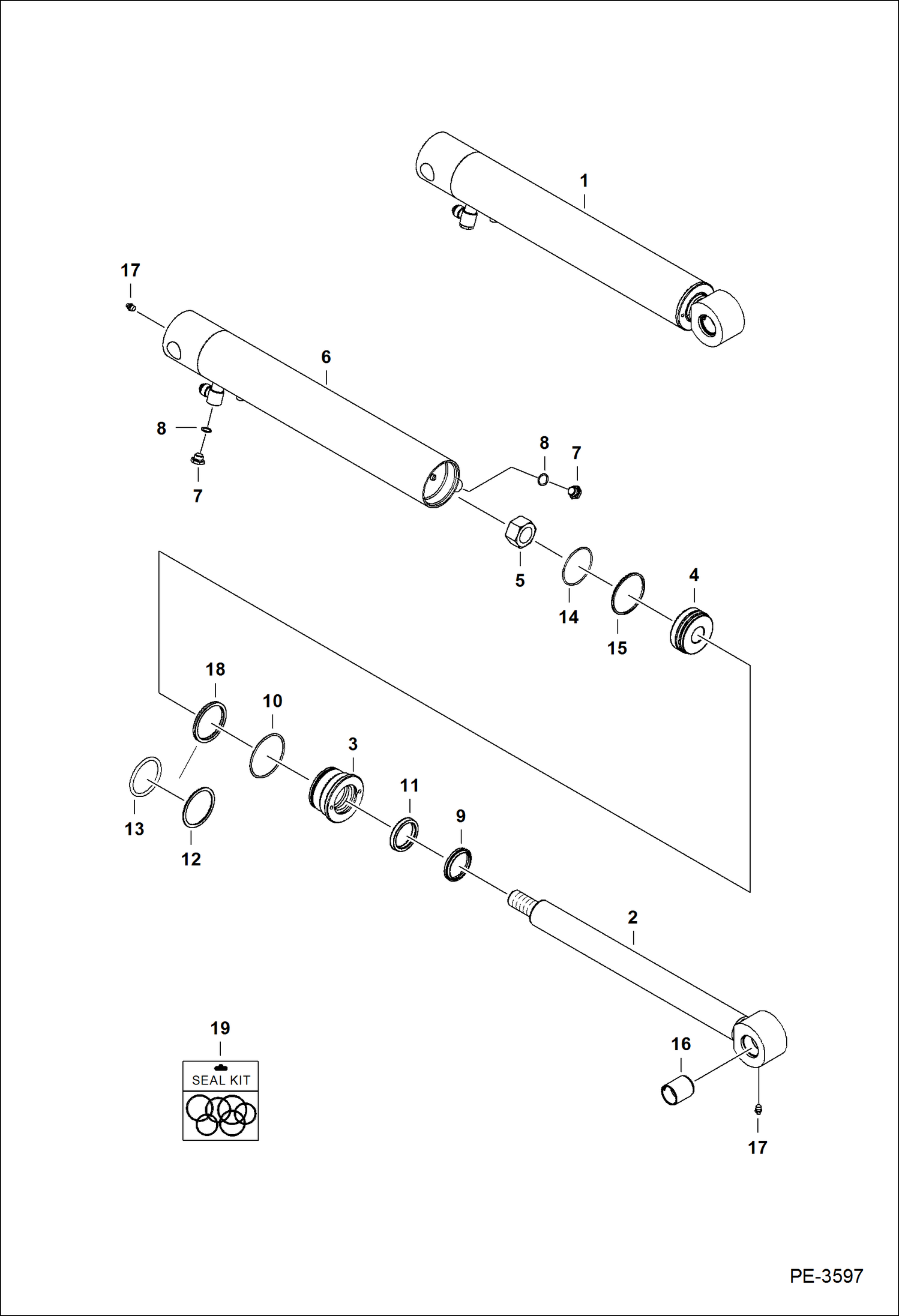 1

17

6

8

7

8

7

5

14

15

4

18

10

3

11

9

13

12

2

19

SEAL KIT

16

17

PE-3597