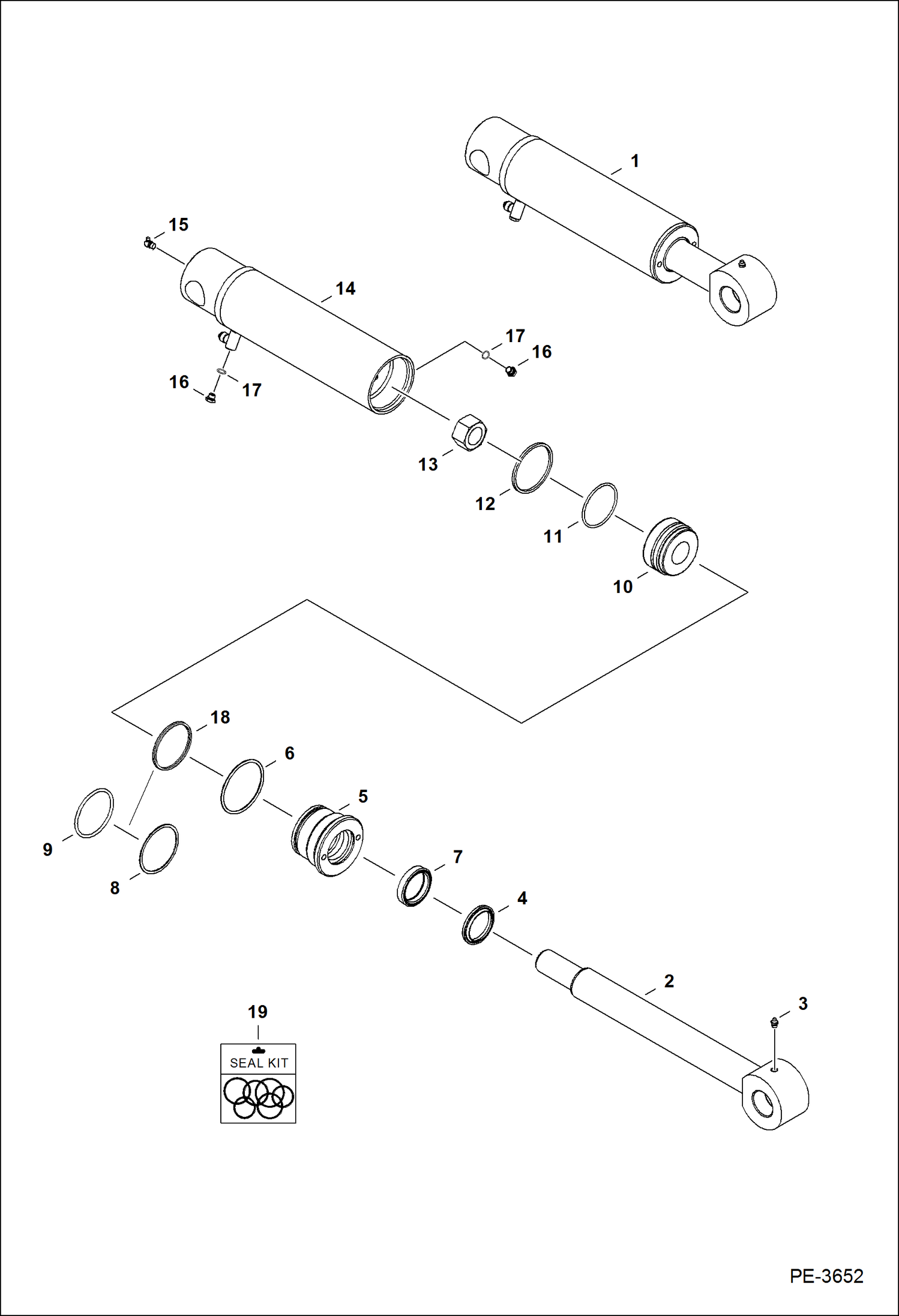 1

15

14

17

16

16

17

13

12

11

10

18

6

5

9

8

7

4

2

3

19

SEAL KIT

PE-3652