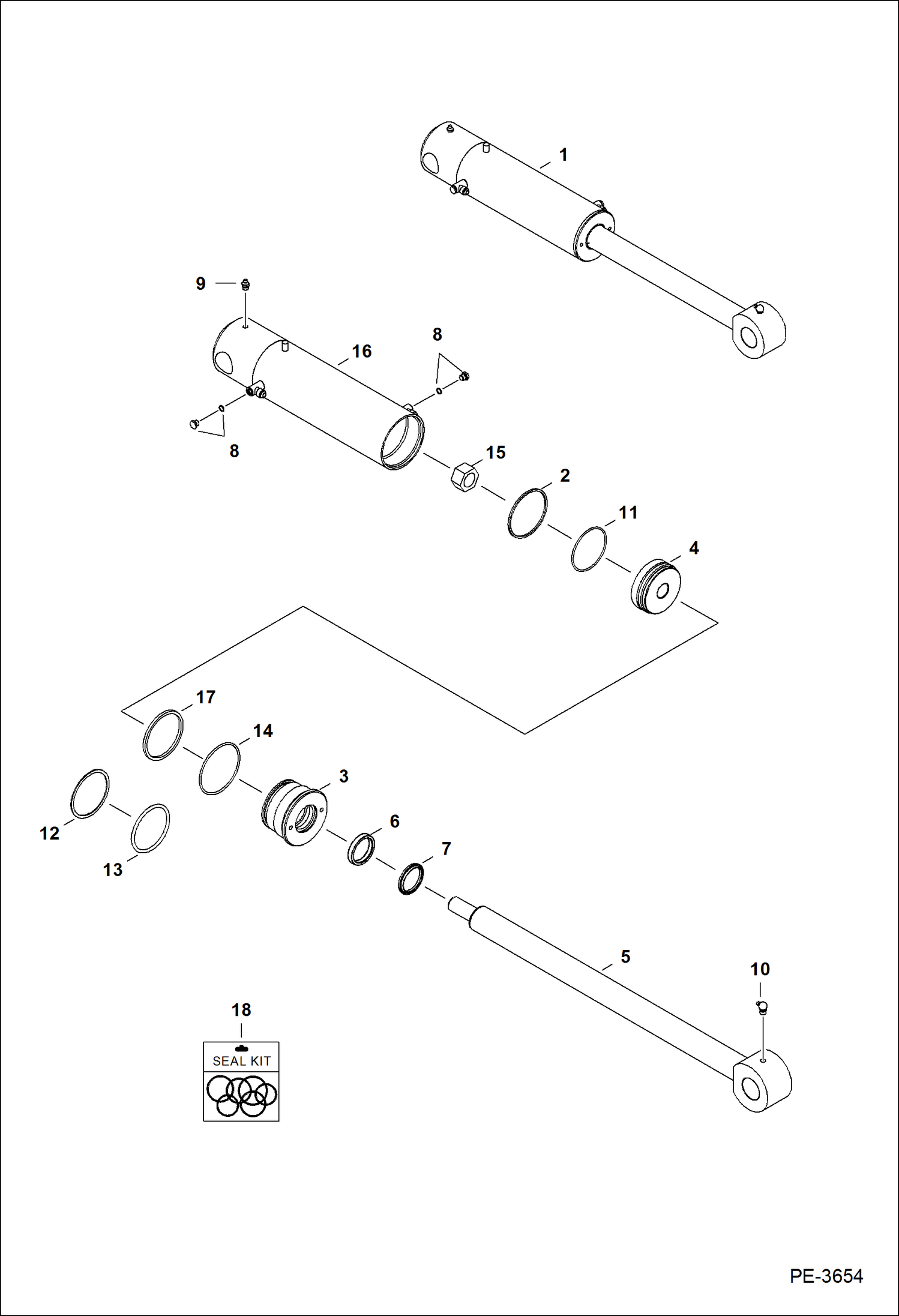 1

9

16

8

8

15

2

11

4

17

14

3

12

13

6

7

5

10

18

SEAL KIT

PE-3654