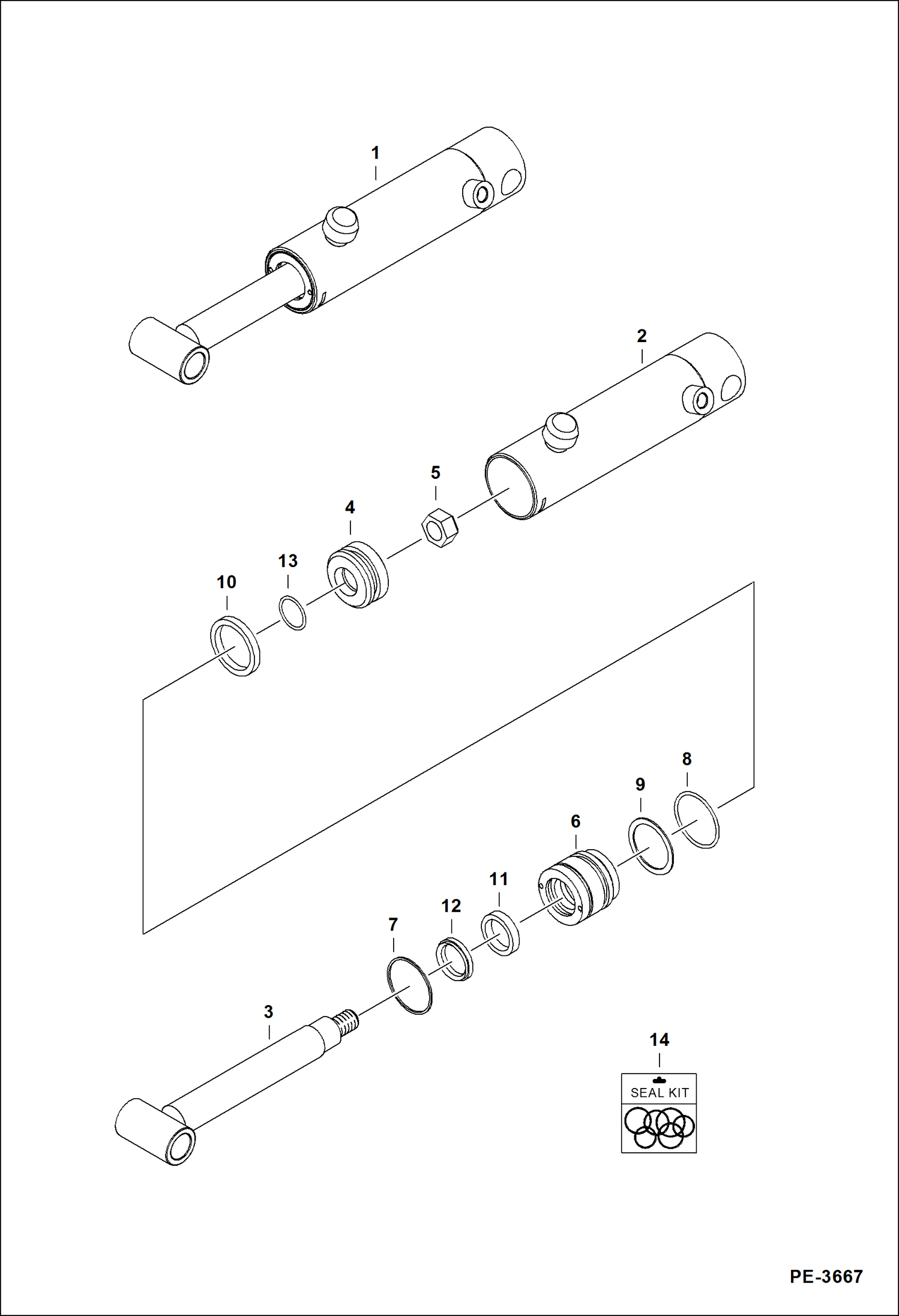 1

2

5

4

13

10

8

9

6

11

12

7

3

14

SEAL KIT

PE-3667