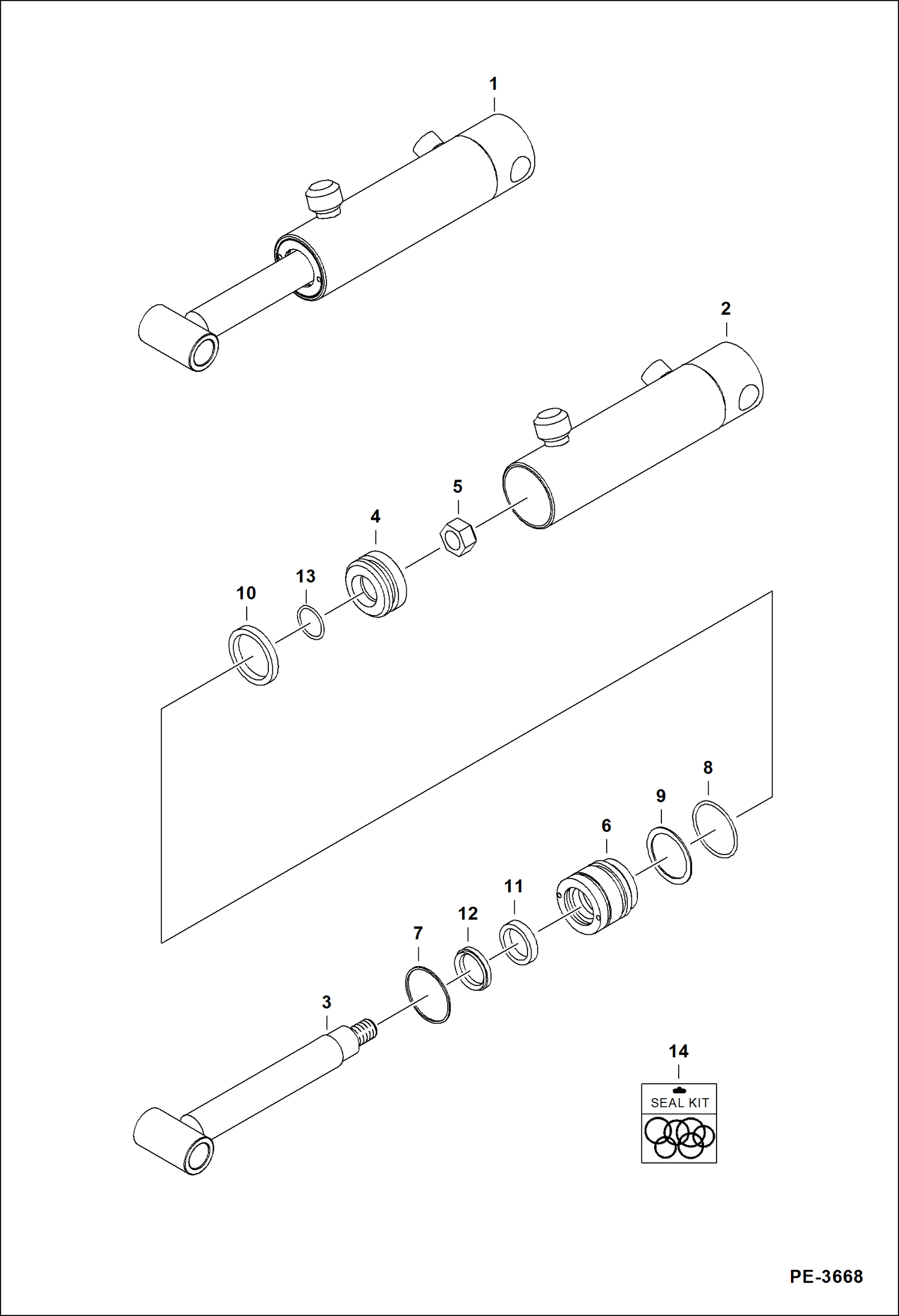 1

2

5

4

13

10

8

9

6

11

12

7

3

14

SEAL KIT

PE-3668