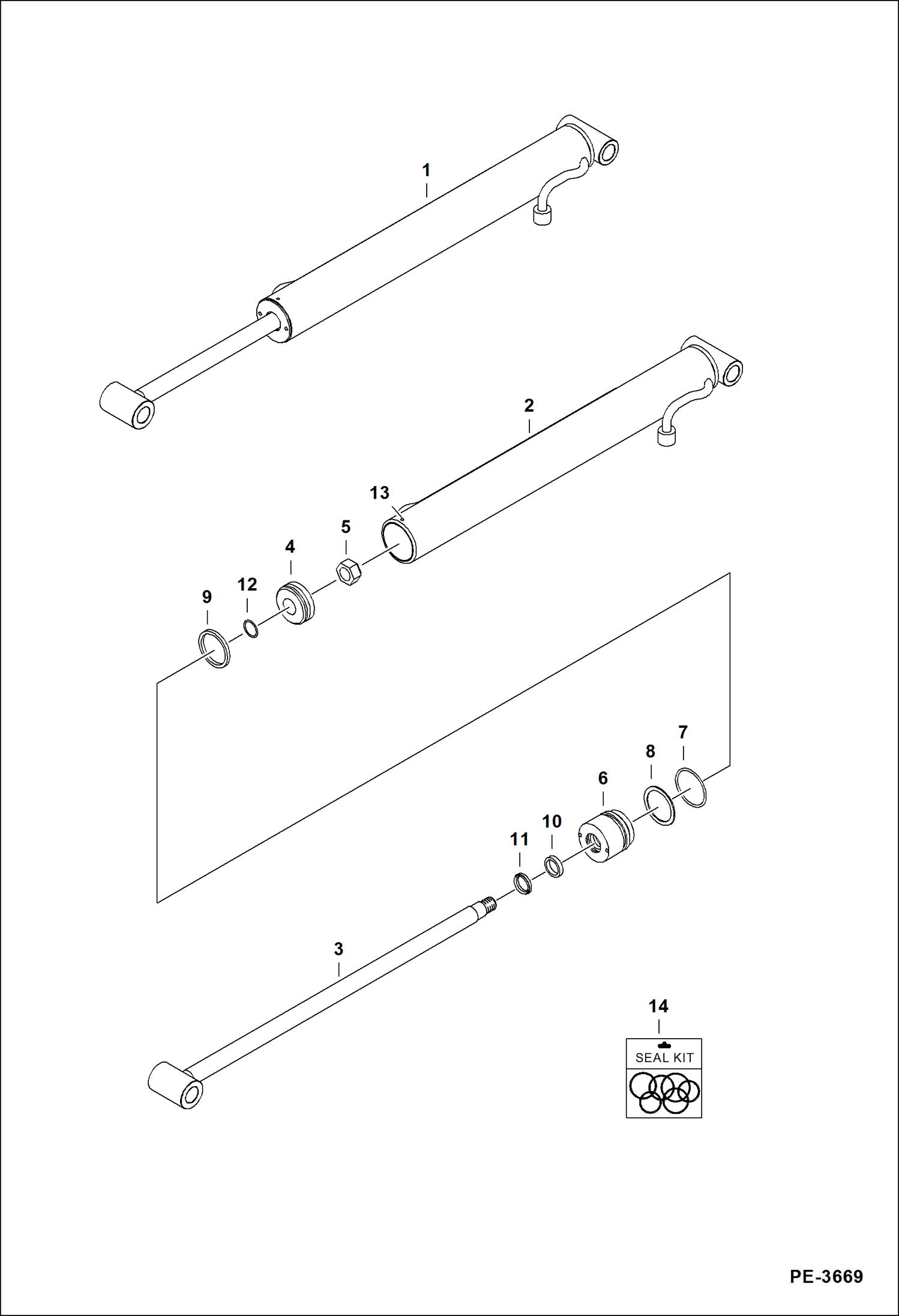 1

2

13

5

4

12

9

7

8

6

10

11

3

14

SEAL KIT

PE-3669