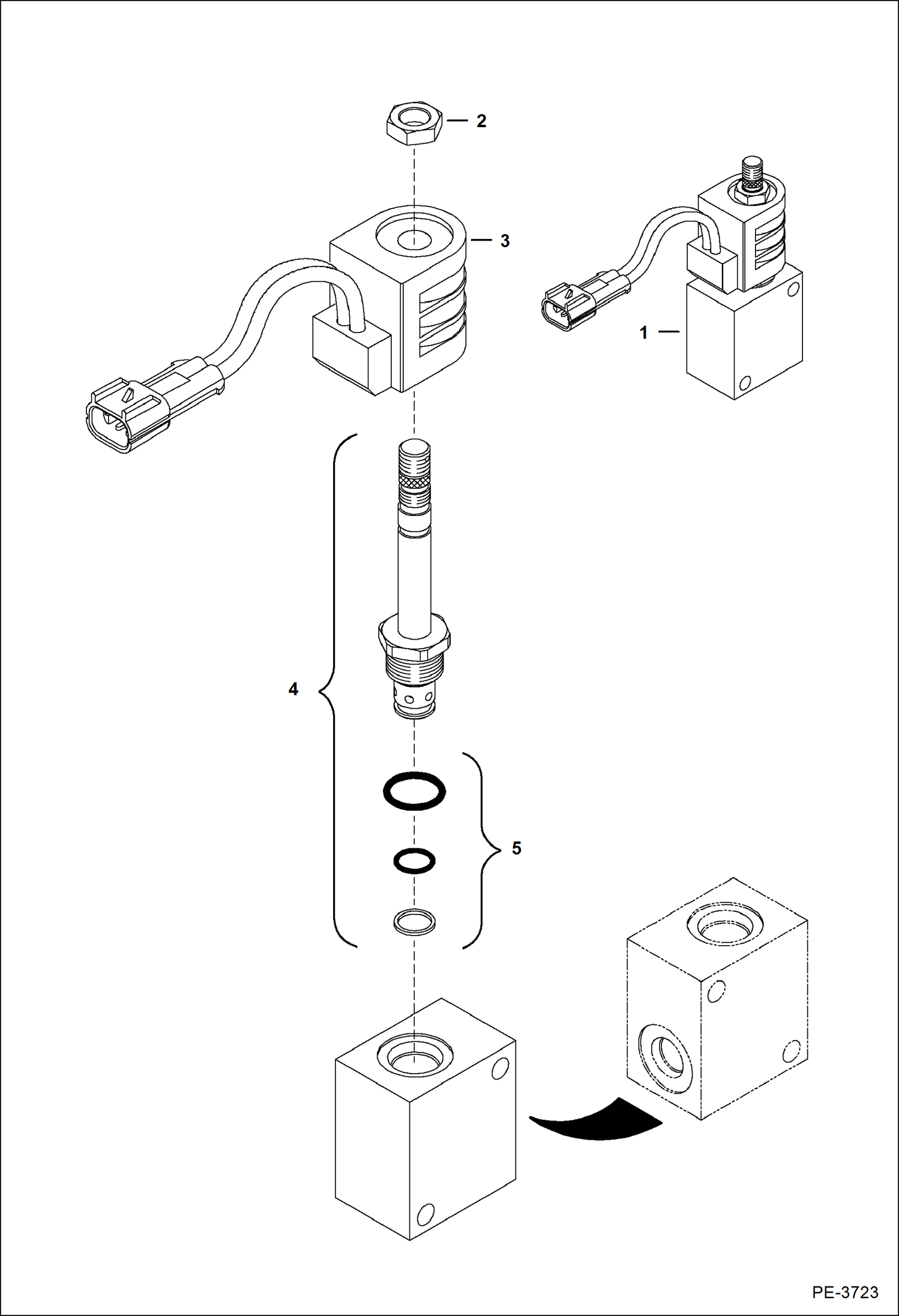 2
3
1
4
5
PE-3723