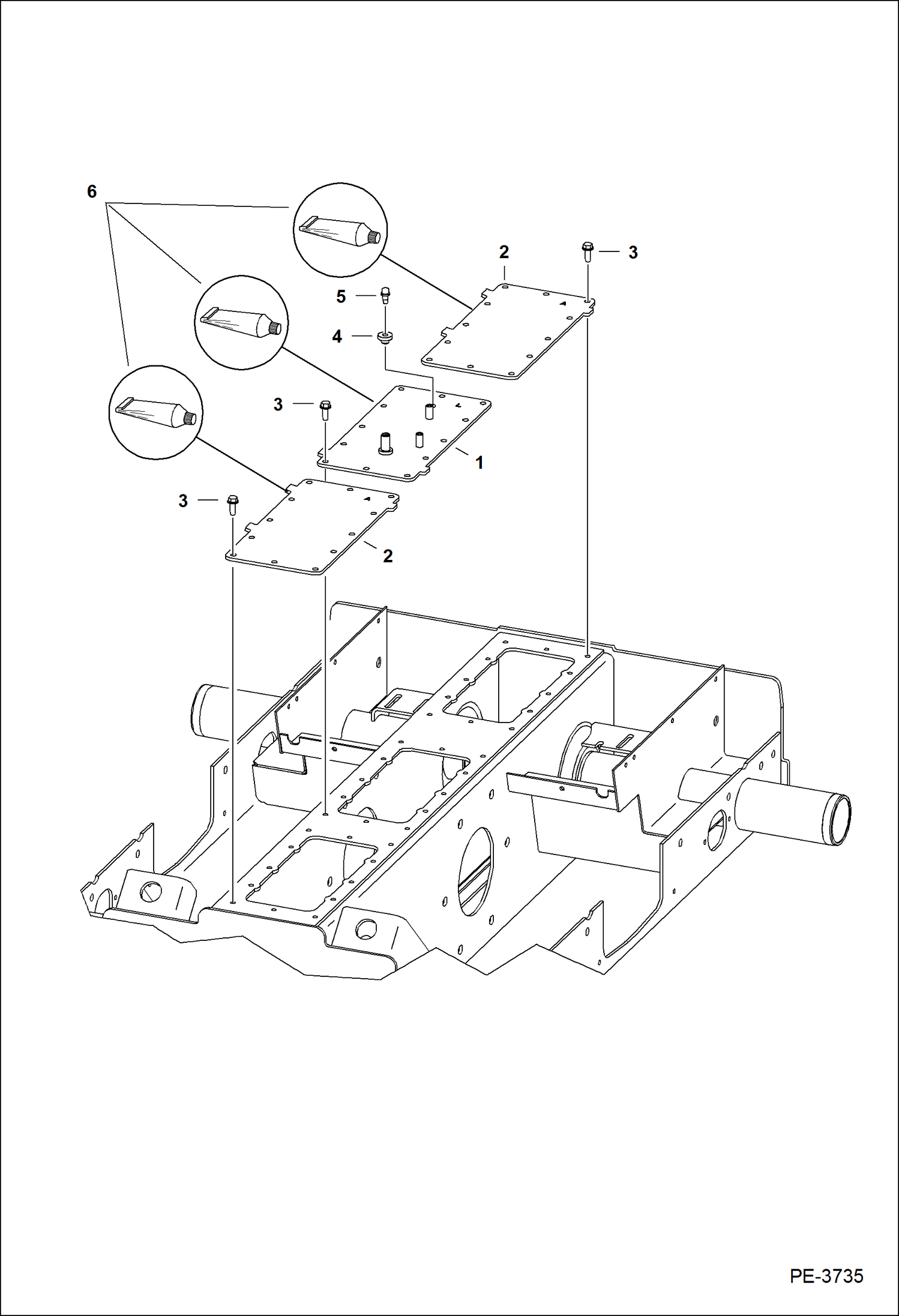 6
2
3
5
4
3
1
3
2
PE-3735