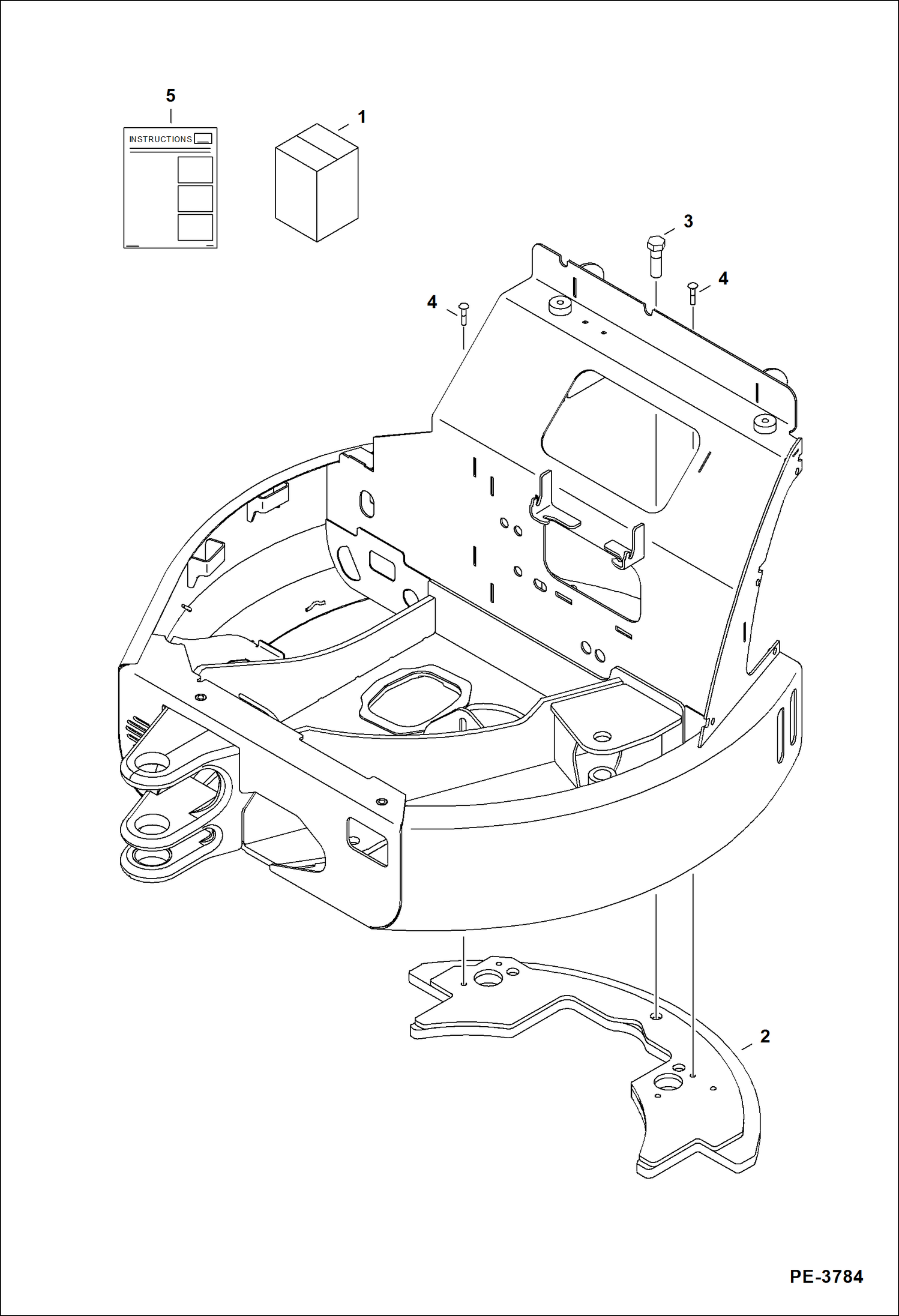 5

INSTRUCTIONS

1

3

4

4

2

PE-3784