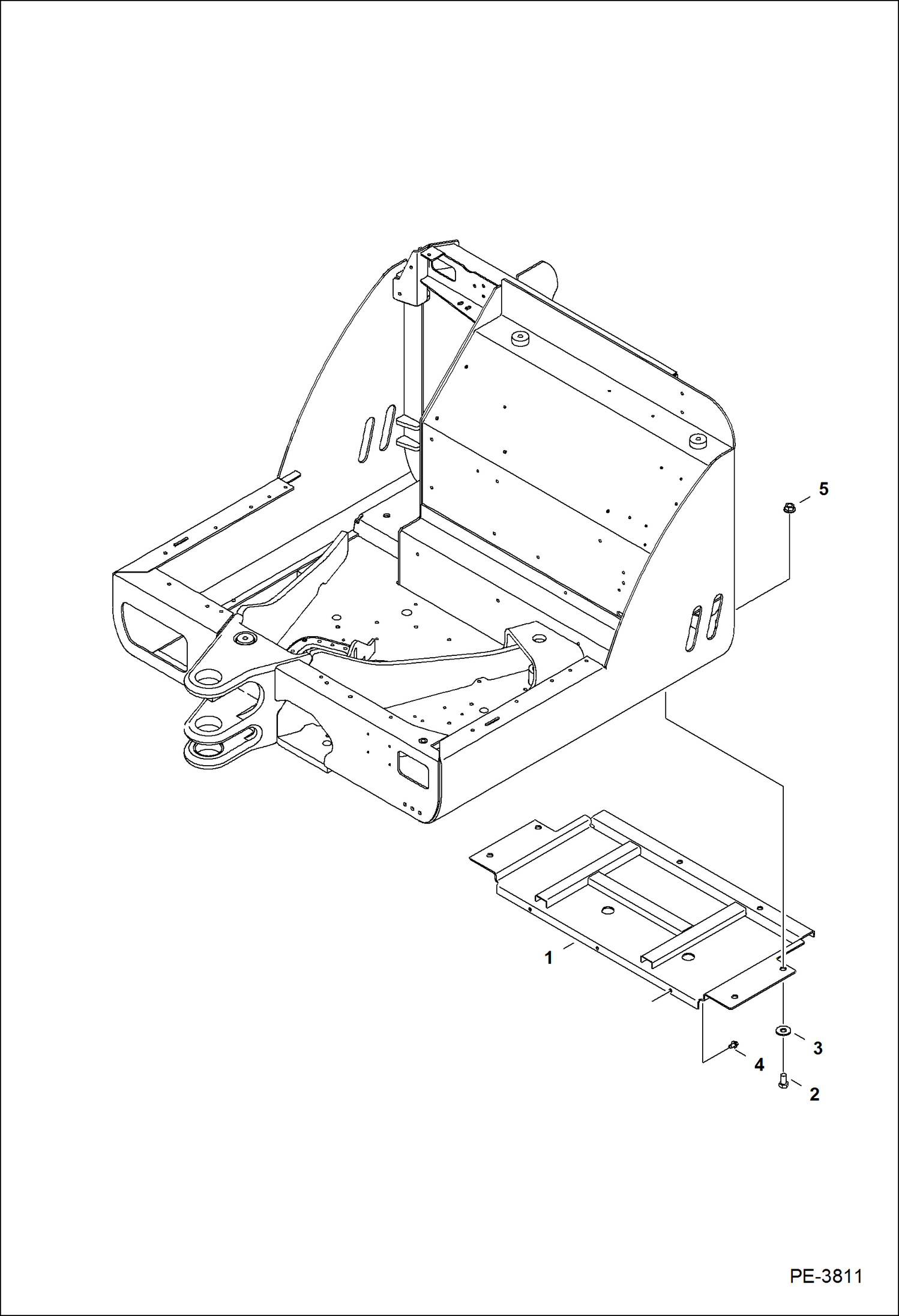 5

1

3

4

2

PE-3811