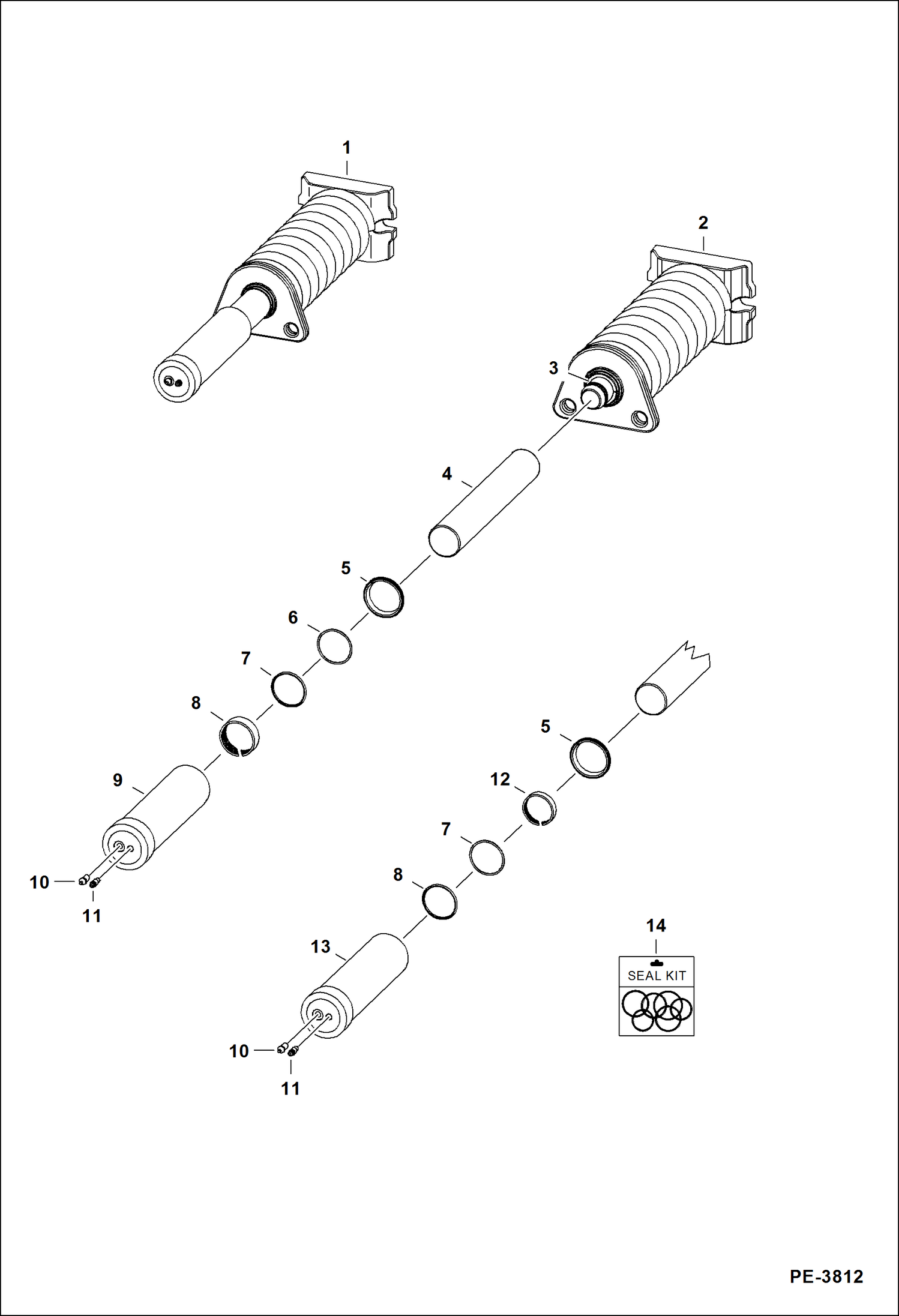 1

2

3

4

5

6

7

8

9

10

11

5

12

7

8

13

10

11

14

SEAL KIT

PE-3812