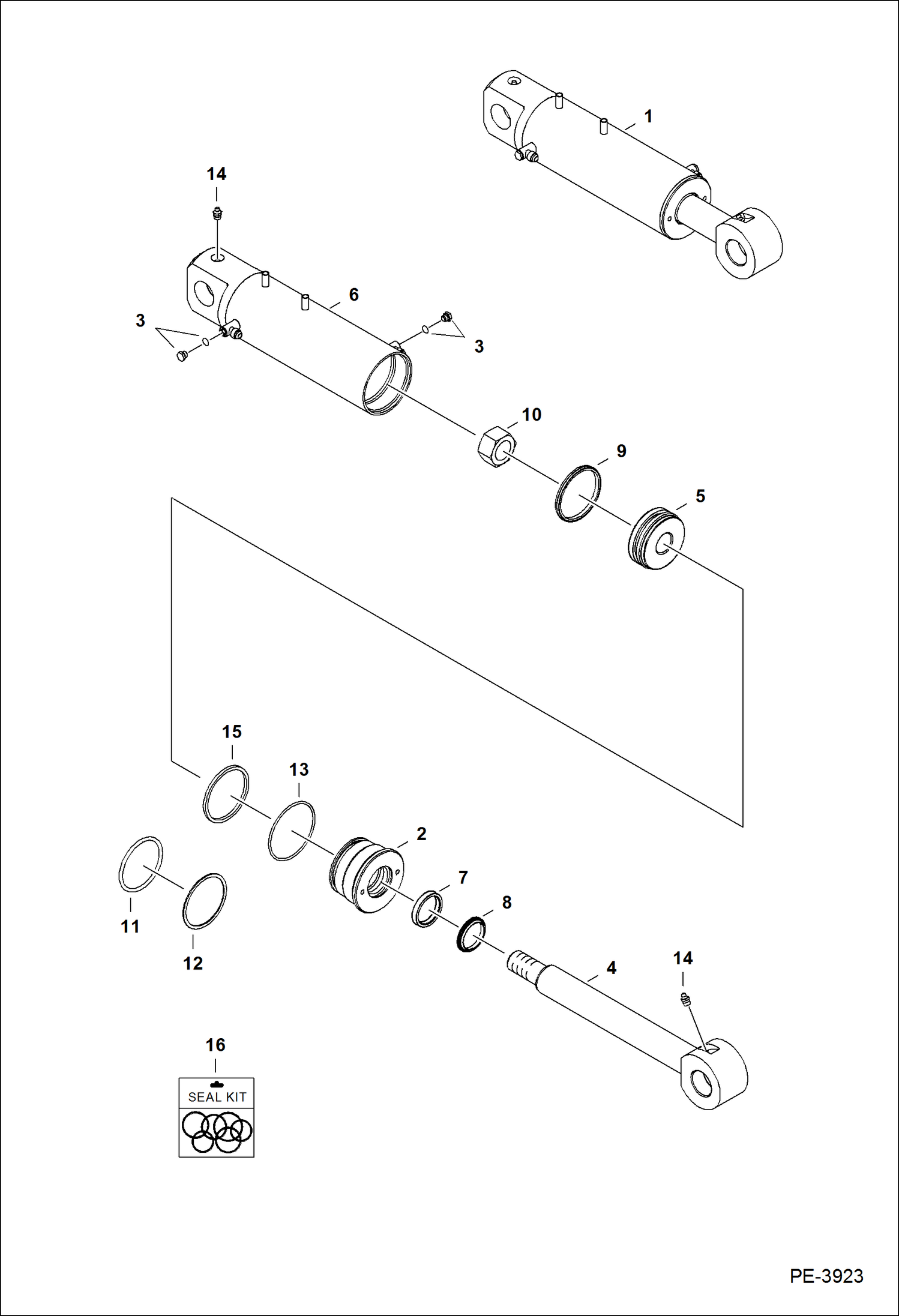 1

14

6

3

3

10

9

5

15

13

2

7

8

11

12

4

14

16

SEAL KIT

PE-3923